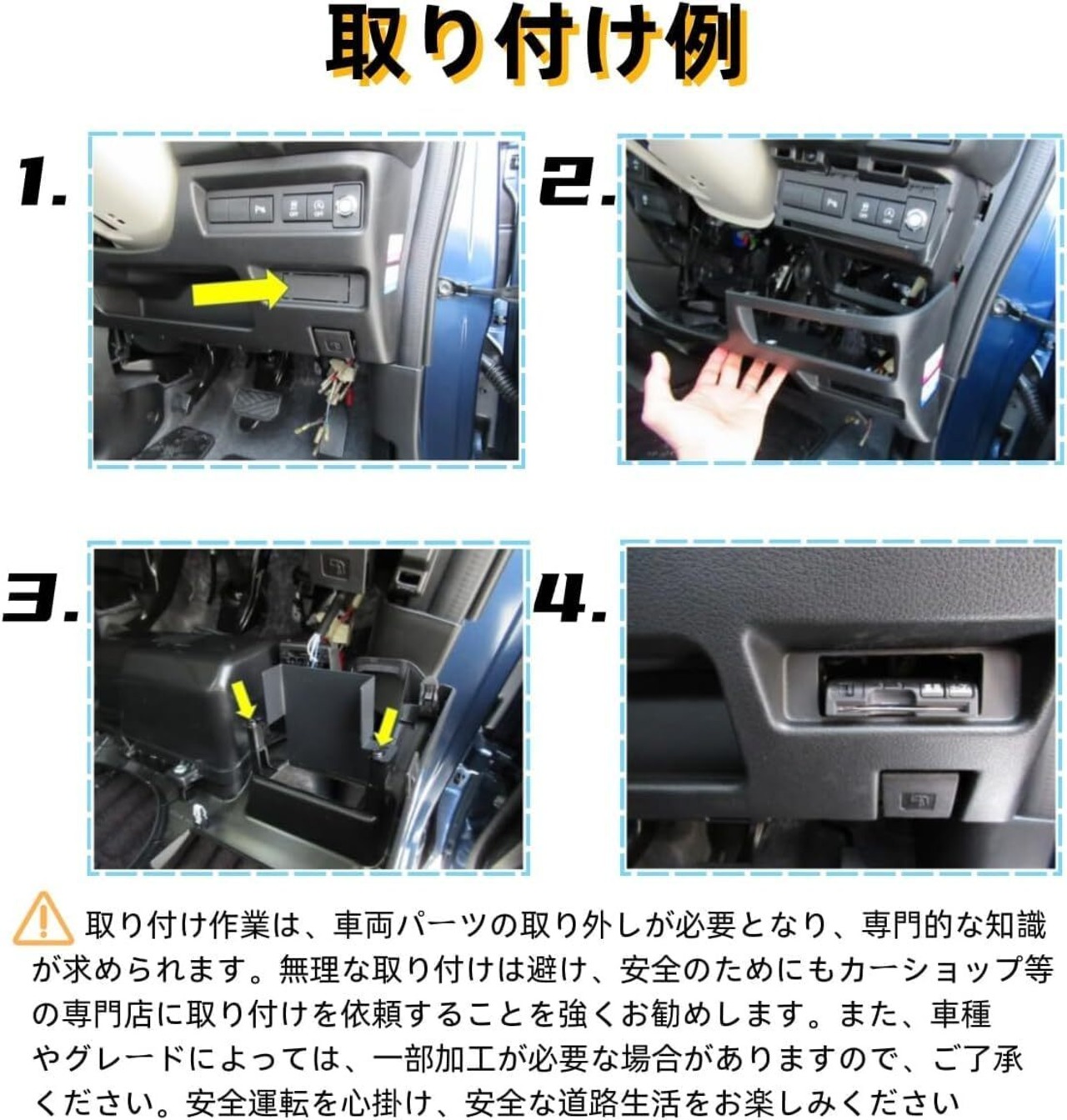 取り付け例

1.

2.

3.

4.

取り付け作業は、車両パーツの取り外しが必要となり、専門的な知識が求められます。無理な取り付けは避け、安全のためにもカーショップ等の専門店に取り付けを依頼することを強くお勧めします。また、車種やグレードによっては、一部加工が必要な場合がありますので、ご了承ください。安全運転を心掛け、安全な道路生活をお楽しみください