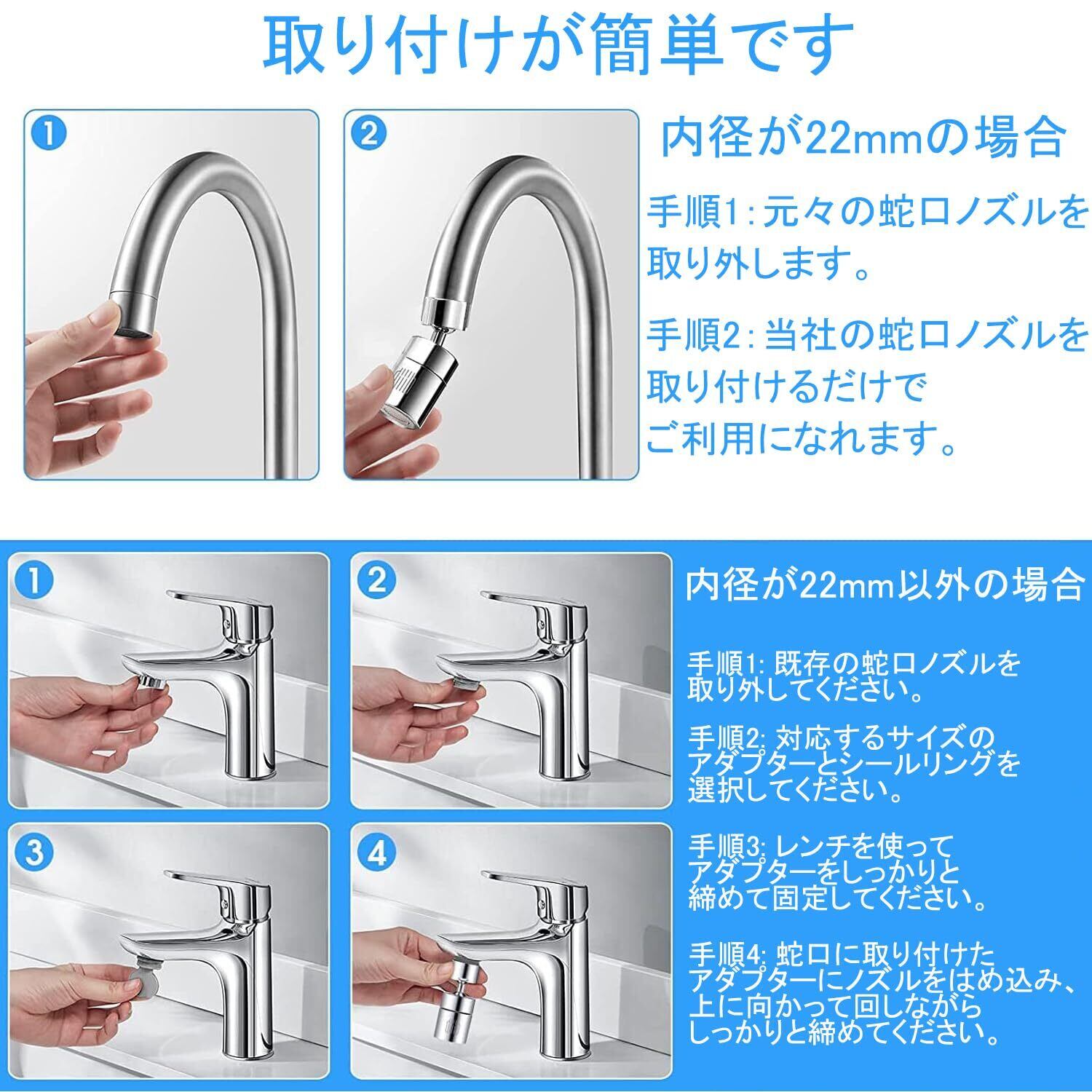 取り付けが簡単です

1

2

内径が22mmの場合

手順1: 元々の蛇口ノズルを取り外します。

手順2: 当社の蛇口ノズルを取り付けるだけでご利用になれます。

1

2

3

4

内径が22mm以外の場合

手順1: 既存の蛇口ノズルを取り外してください。

手順2: 対応するサイズのアダプターとシールリングを選択してください。

手順3: レンチを使ってアダプターをしっかりと締めて固定してください。

手順4: 蛇口に取り付けたアダプターにノズルをはめ込み、上に向かって回しながらしっかりと締めてください。