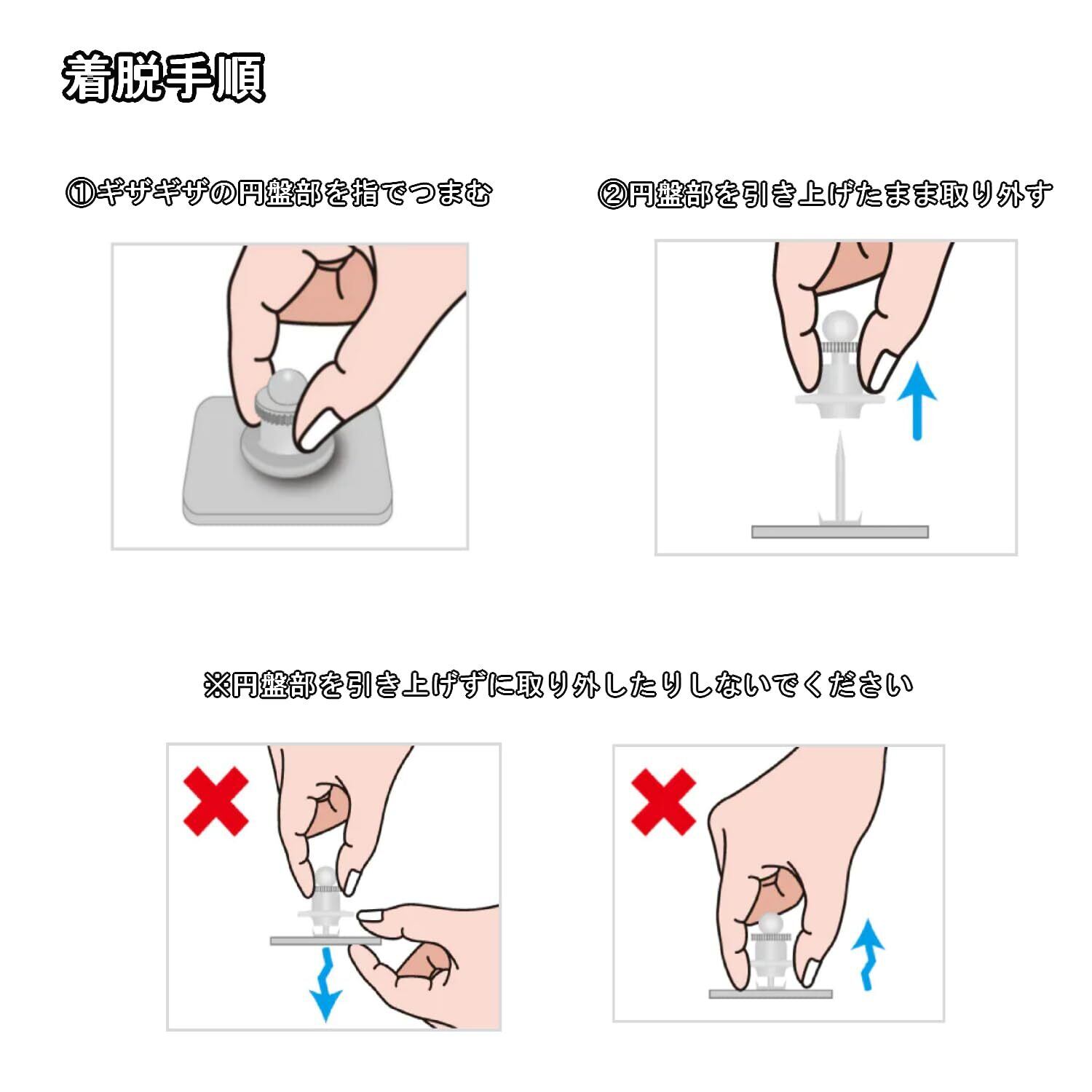 着脱手順

①ギザギザの円盤部を指でつまむ

②円盤部を引き上げたまま取り外す

※円盤部を引き上げずに取り外したりしないでください