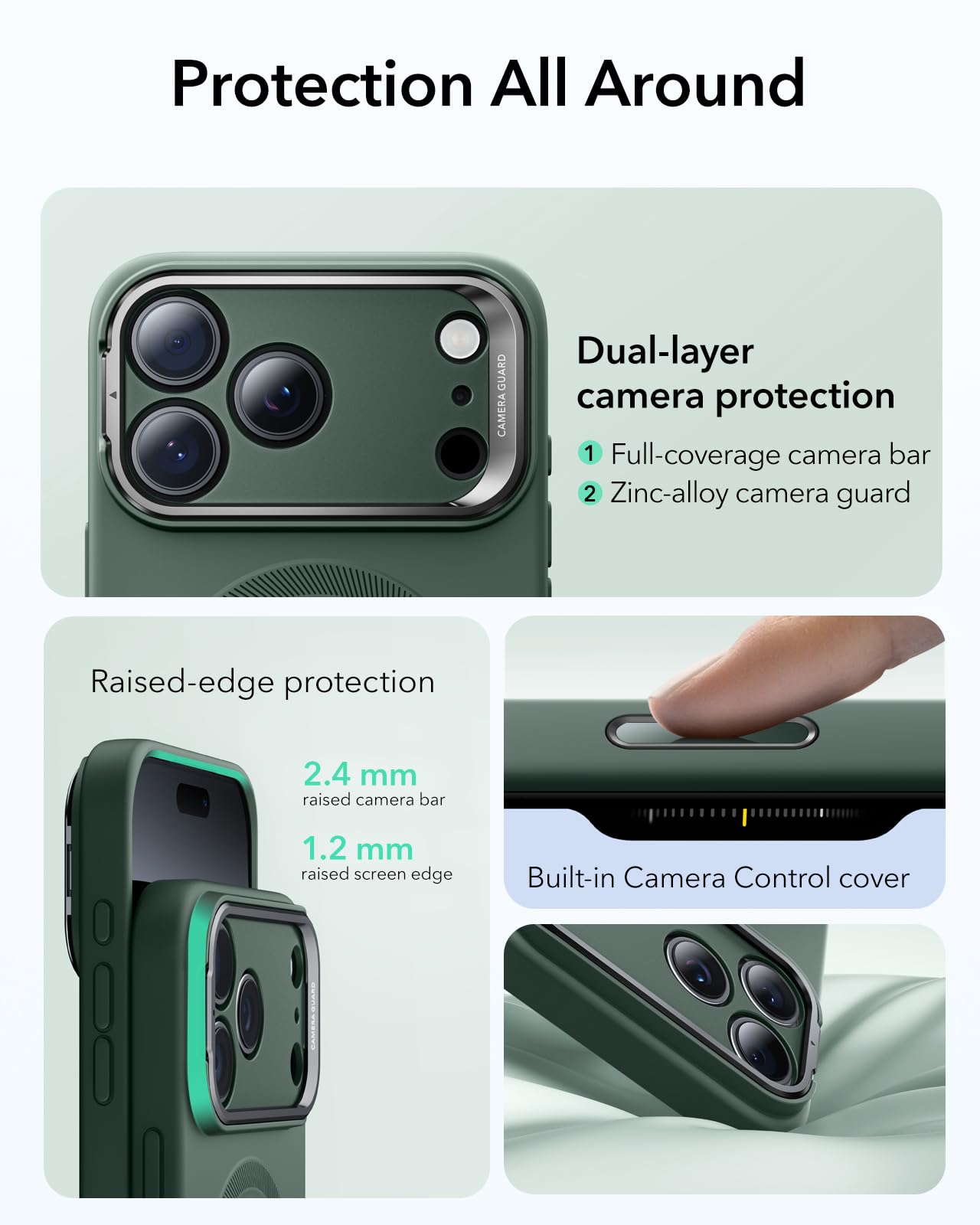 Protection All Around

CAMERA GUARD

Dual-layer camera protection

1 Full-coverage camera bar
2 Zinc-alloy camera guard

Raised-edge protection

2.4 mm
raised camera bar

1.2 mm
raised screen edge

CAMERA GUARD

Built-in Camera Control cover