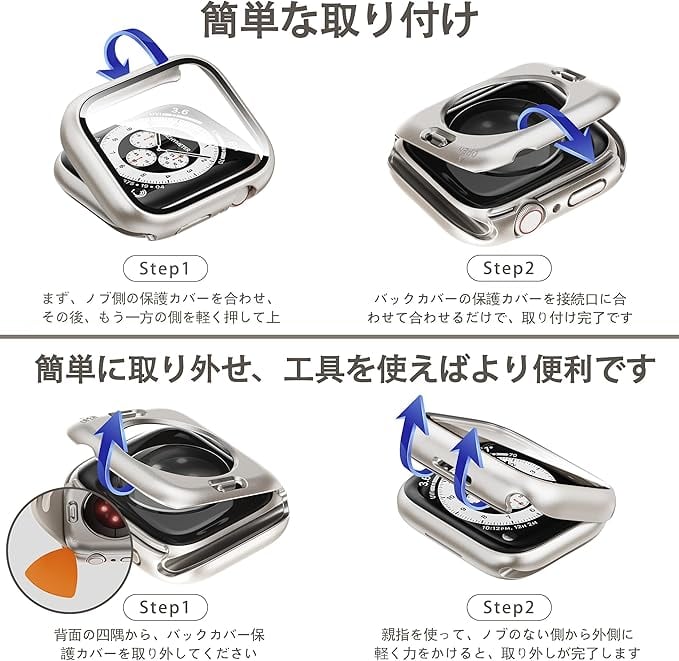 簡単な取り付け

Step1

まず、ノブ側の保護カバーを合わせ、その後、もう一方の側を軽く押して上

Step2

バックカバーの保護カバーを接続口に合わせて合わせるだけで、取り付け完了です

簡単に取り外せ、工具を使えばより便利です

Step1

背面の四隅から、バックカバー保護カバーを取り外してください

Step2

親指を使って、ノブのない側から外側に軽く力をかけると、取り外しが完了します