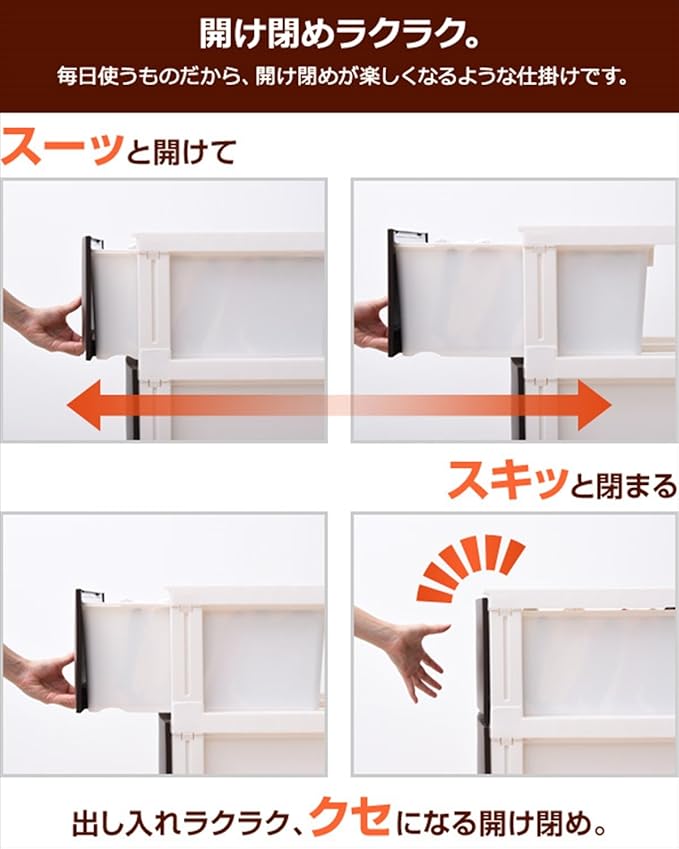 開け閉めラクラク。

毎日使うものだから、開け閉めが楽しくなるような仕掛けです。

スーッと開けて

スキッと閉まる

出し入れラクラク、クセになる開け閉め。