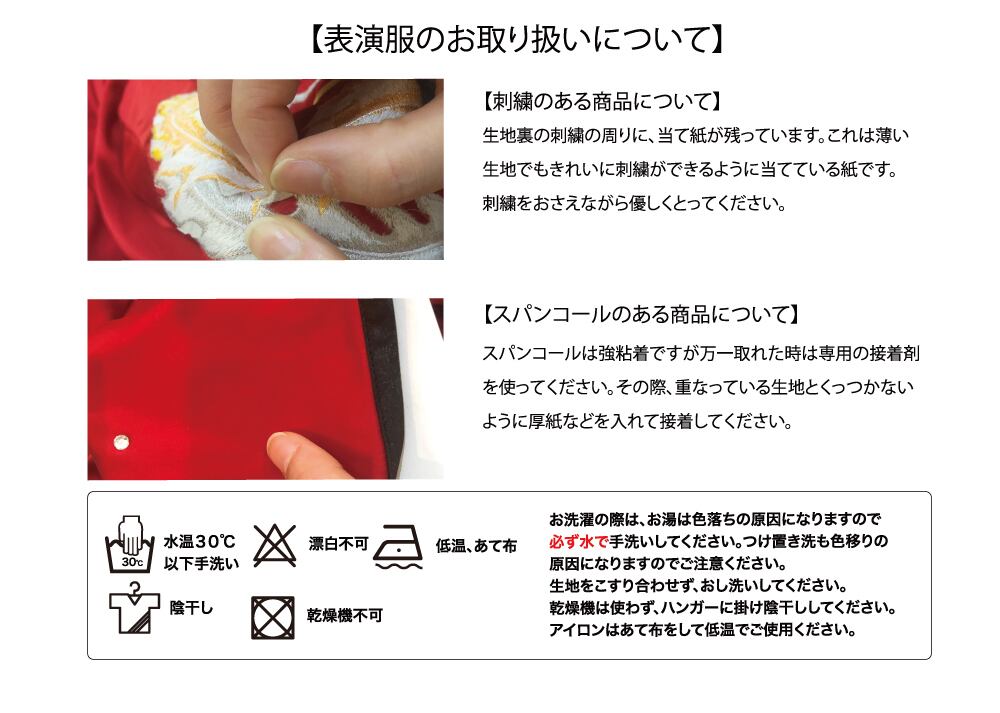 【表演服のお取り扱いについて】

【刺繍のある商品について】
生地裏の刺繍の周りに、当て紙が残っています。これは薄い生地でもきれいに刺繍ができるように当てている紙です。刺繍をおさえながら優しくとってください。

【スパンコールのある商品について】
スパンコールは強粘着ですが万一取れた時は専用の接着剤を使ってください。その際、重なっている生地とくっつかないように厚紙などを入れて接着してください。

30℃
水温30℃以下手洗い
漂白不可
低温、あて布
陰干し
乾燥機不可

お洗濯の際は、お湯は色落ちの原因になりますので必ず水で手洗いしてください。つけ置き洗も色移りの原因になりますのでご注意ください。
生地をこすり合わせず、おし洗いしてください。
乾燥機は使わず、ハンガーに掛け陰干ししてください。
アイロンはあて布をして低温でご使用ください。