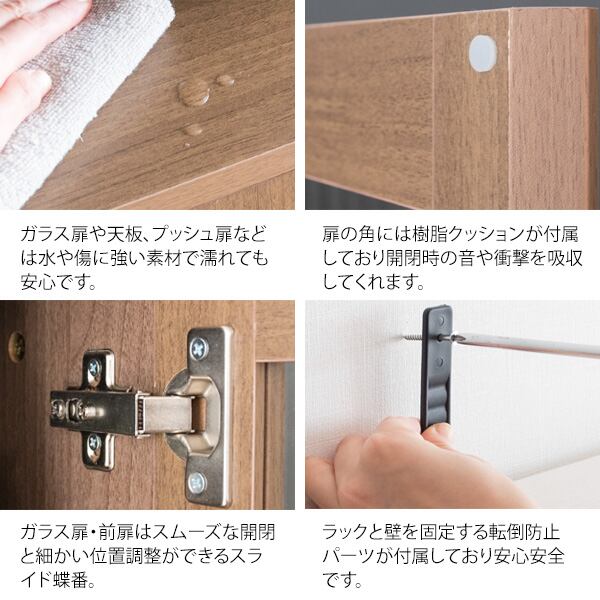 ガラス扉や天板、プッシュ扉などは水や傷に強い素材で濡れても安心です。

扉の角には樹脂クッションが付属しており開閉時の音や衝撃を吸収してくれます。

ガラス扉・前扉はスムーズな開閉と細かい位置調整ができるスライド蝶番。

ラックと壁を固定する転倒防止パーツが付属しており安心安全です。