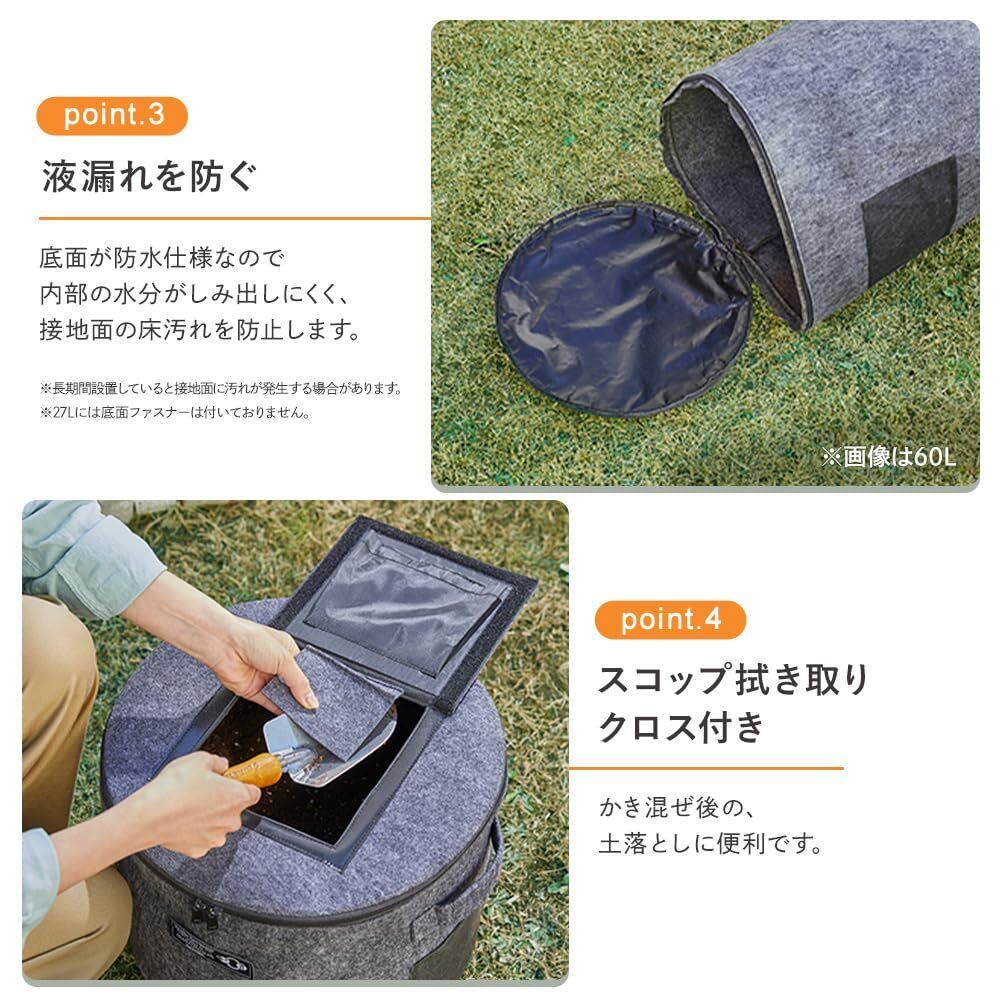 point.3

液漏れを防ぐ

底面が防水仕様なので
内部の水分がしみ出しにくく、
接地面の床汚れを防止します。

※長期間設置していると接地面に汚れが発生する場合があります。
※27Lには底面ファスナーは付いておりません。

※画像は60L

point.4

スコップ拭き取り
クロス付き

かき混ぜ後の、
土落としに便利です。