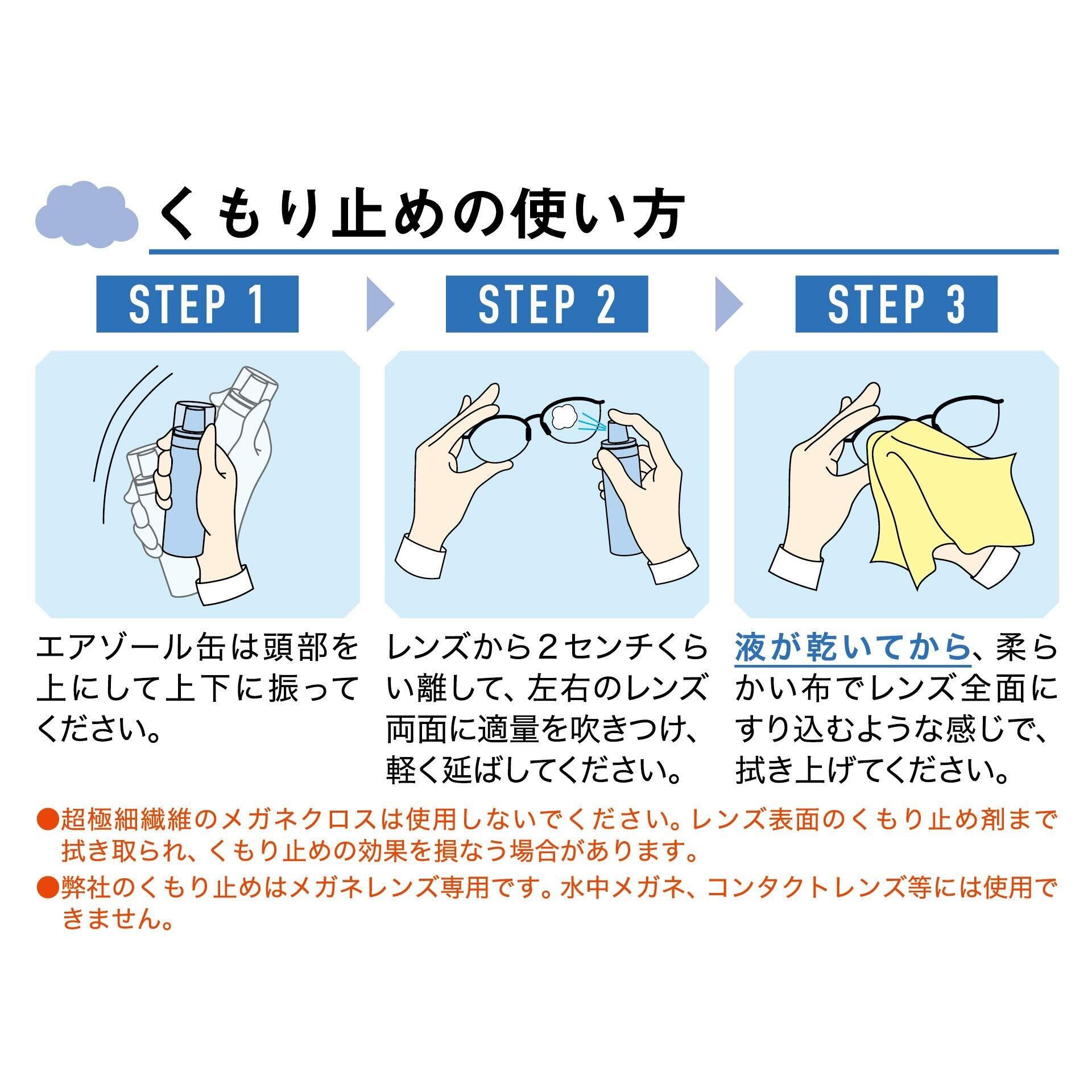 くもり止めの使い方

STEP 1

エアゾール缶は頭部を上にして上下に振ってください。

STEP 2

レンズから２センチくらい離して、左右のレンズ両面に適量を吹きつけ、軽く延ばしてください。

STEP 3

液が乾いてから、柔らかい布でレンズ全面にすり込むような感じで、拭き上げてください。

●超極細繊維のメガネクロスは使用しないでください。レンズ表面のくもり止め剤まで拭き取られ、くもり止めの効果を損なう場合があります。
●弊社のくもり止めはメガネレンズ専用です。水中メガネ、コンタクトレンズ等には使用できません。