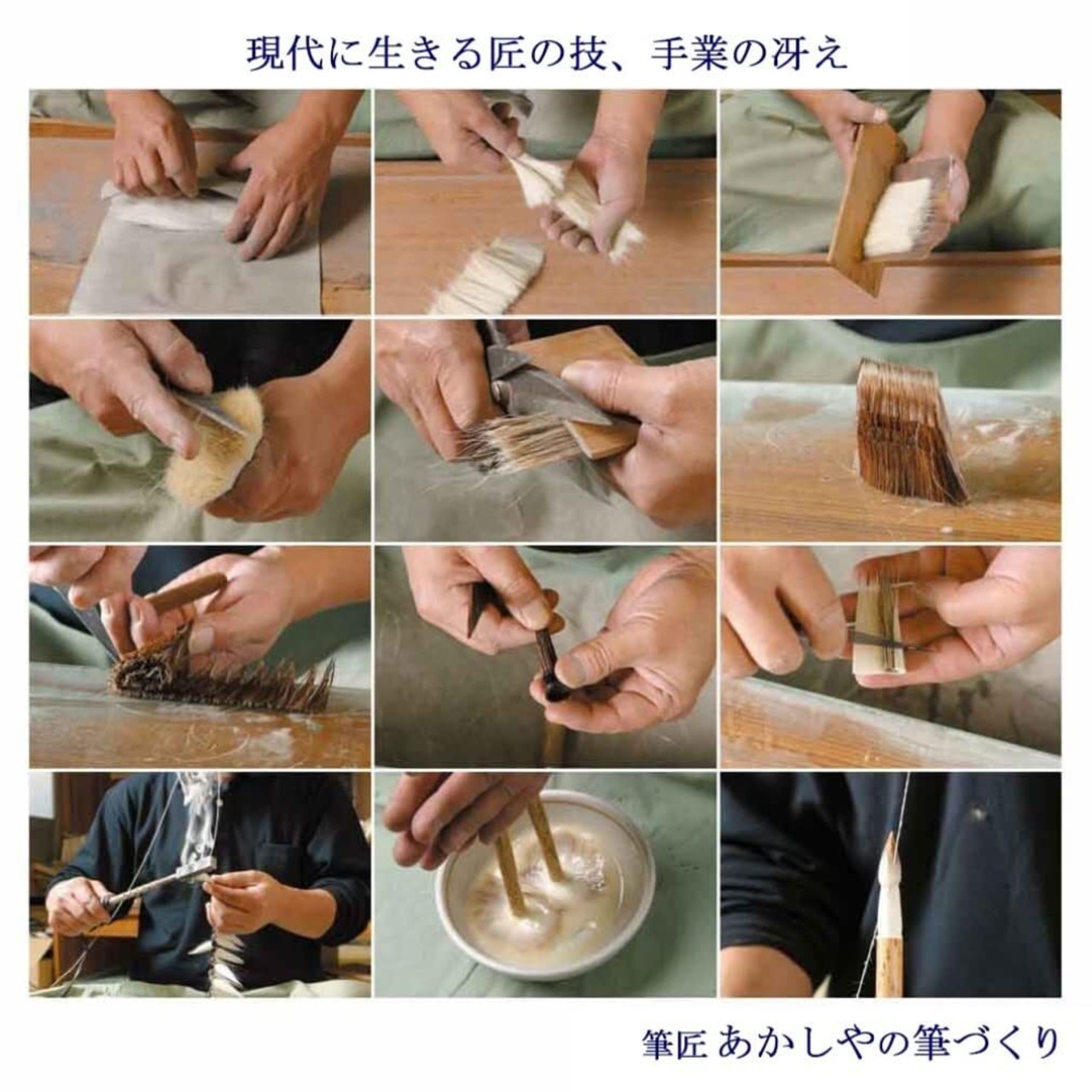 現代に生きる匠の技、手業の冴え

筆匠 あかしやの筆づくり