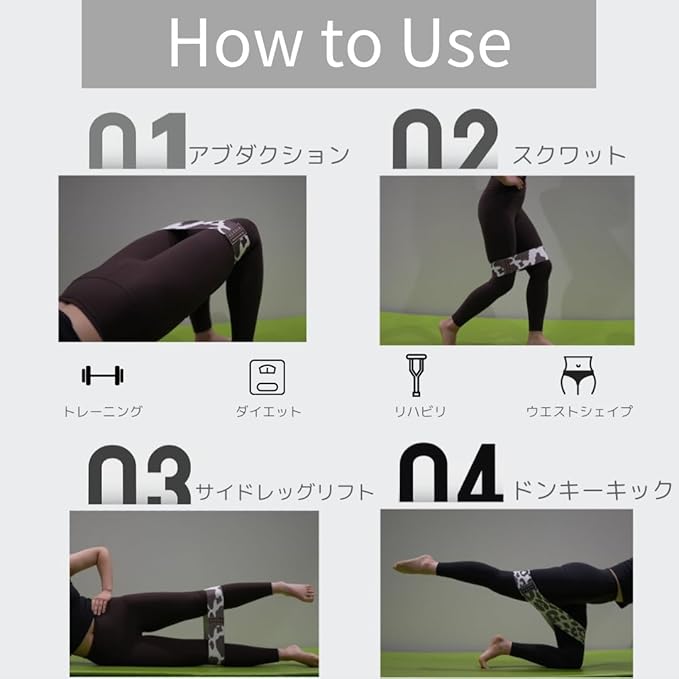 How to Use

01 アブダクション

02 スクワット

トレーニング

ダイエット

リハビリ

ウエストシェイプ

03 サイドレッグリフト

04 ドンキーキック