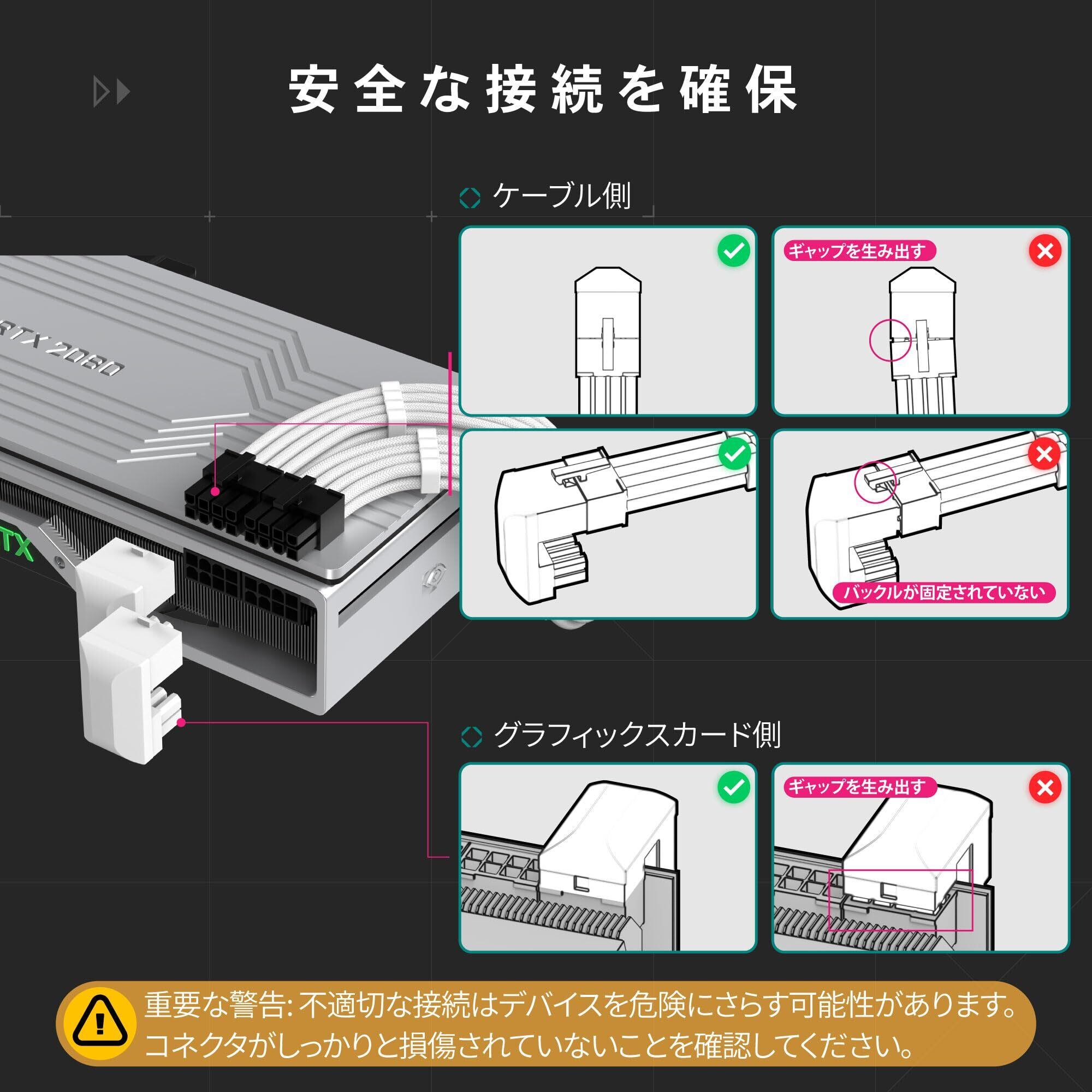 安全な接続を確保

RTX 2060

TX

ケーブル側

ギャップを生み出す

バックルが固定されていない

グラフィックスカード側

ギャップを生み出す

重要な警告: 不適切な接続はデバイスを危険にさらす可能性があります。コネクタがしっかりと損傷されていないことを確認してください。