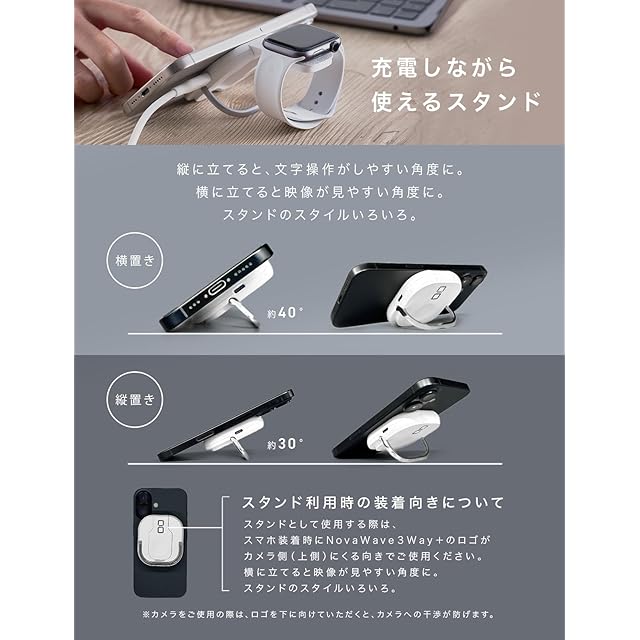 充電しながら
使えるスタンド

縦に立てると、文字操作がしやすい角度に。
横に立てると映像が見やすい角度に。
スタンドのスタイルいろいろ。

横置き

約40°

縦置き

約30°

スタンド利用時の装着向きについて

スタンドとして使用する際は、
スマホ装着時にNovaWave3Way+のロゴが
カメラ側（上側）にくる向きでご使用ください。
横に立てると映像が見やすい角度に。
スタンドのスタイルいろいろ。

※カメラをご使用の際は、ロゴを下に向けていただくと、カメラへの干渉が防げます。