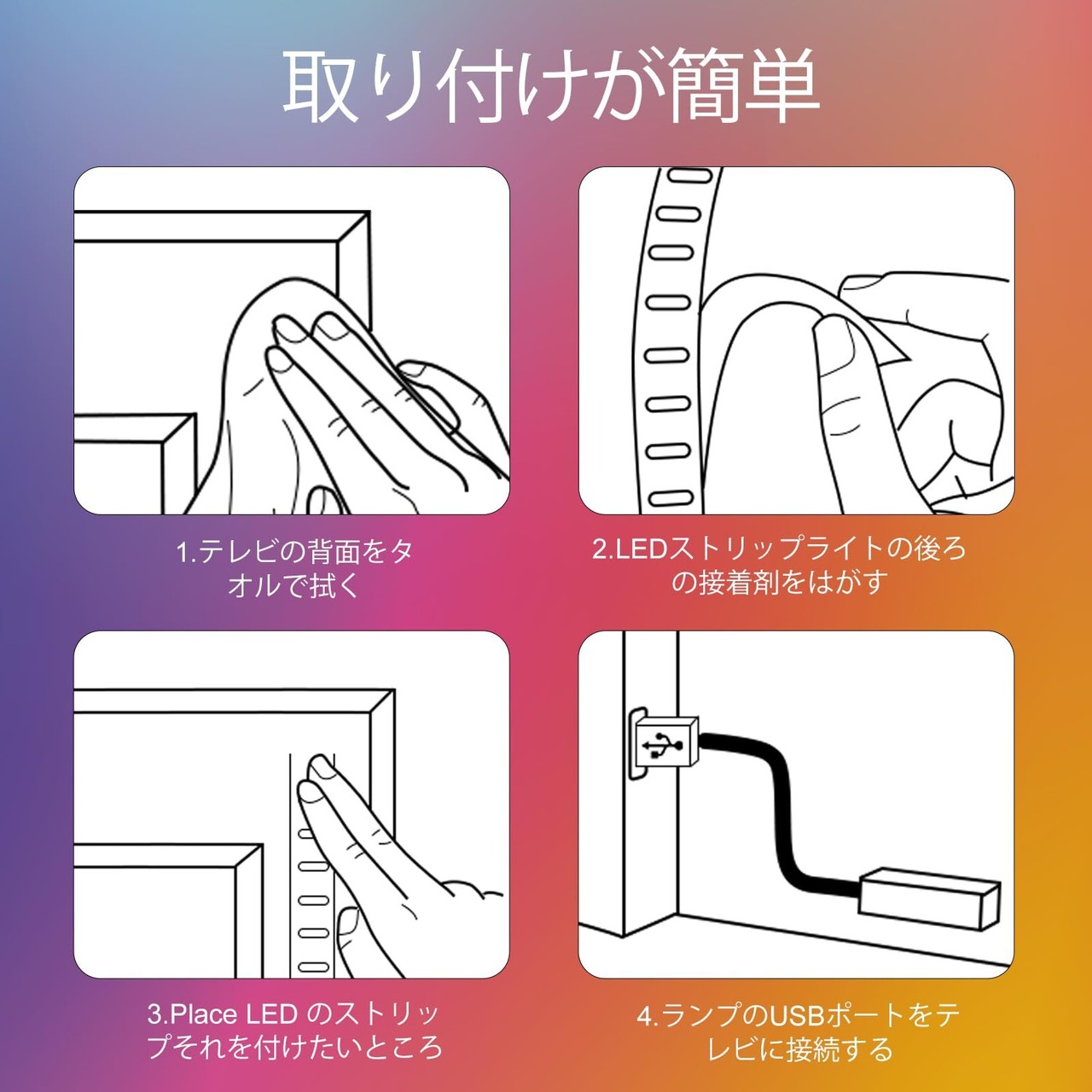 取り付けが簡単

1.テレビの背面をタオルで拭く

2.LEDストリップライトの後ろの接着剤をはがす

3.Place LED のストリップそれを付けたいところ

4.ランプのUSBポートをテレビに接続する