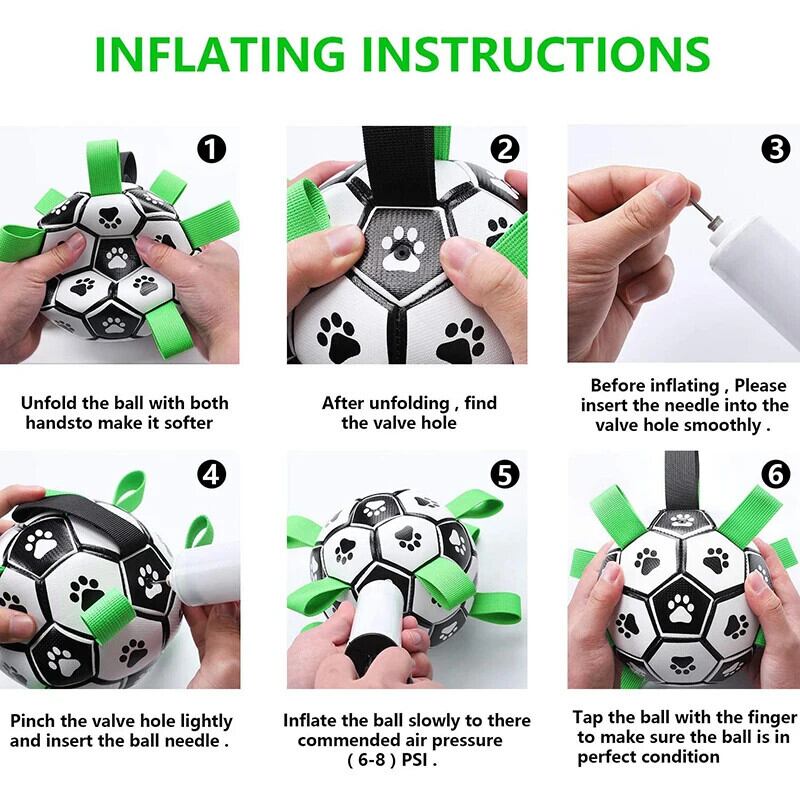 INFLATING INSTRUCTIONS

1

Unfold the ball with both handsto make it softer

2

After unfolding , find the valve hole

3

Before inflating , Please insert the needle into the valve hole smoothly .

4

Pinch the valve hole lightly and insert the ball needle .

5

Inflate the ball slowly to there commended air pressure ( 6-8 ) PSI .

6

Tap the ball with the finger to make sure the ball is in perfect condition