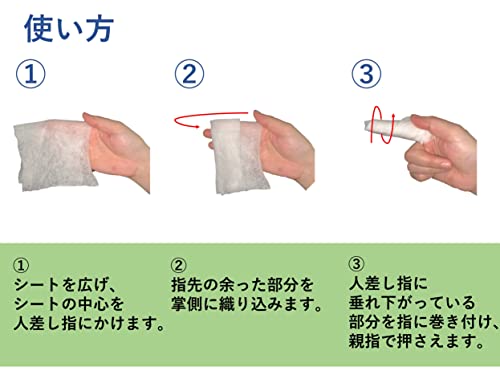 使い方

①

②

③

①
シートを広げ、
シートの中心を
人差し指にかけます。

②
指先の余った部分を
掌側に織り込みます。

③
人差し指に
垂れ下がっている
部分を指に巻き付け、
親指で押さえます。