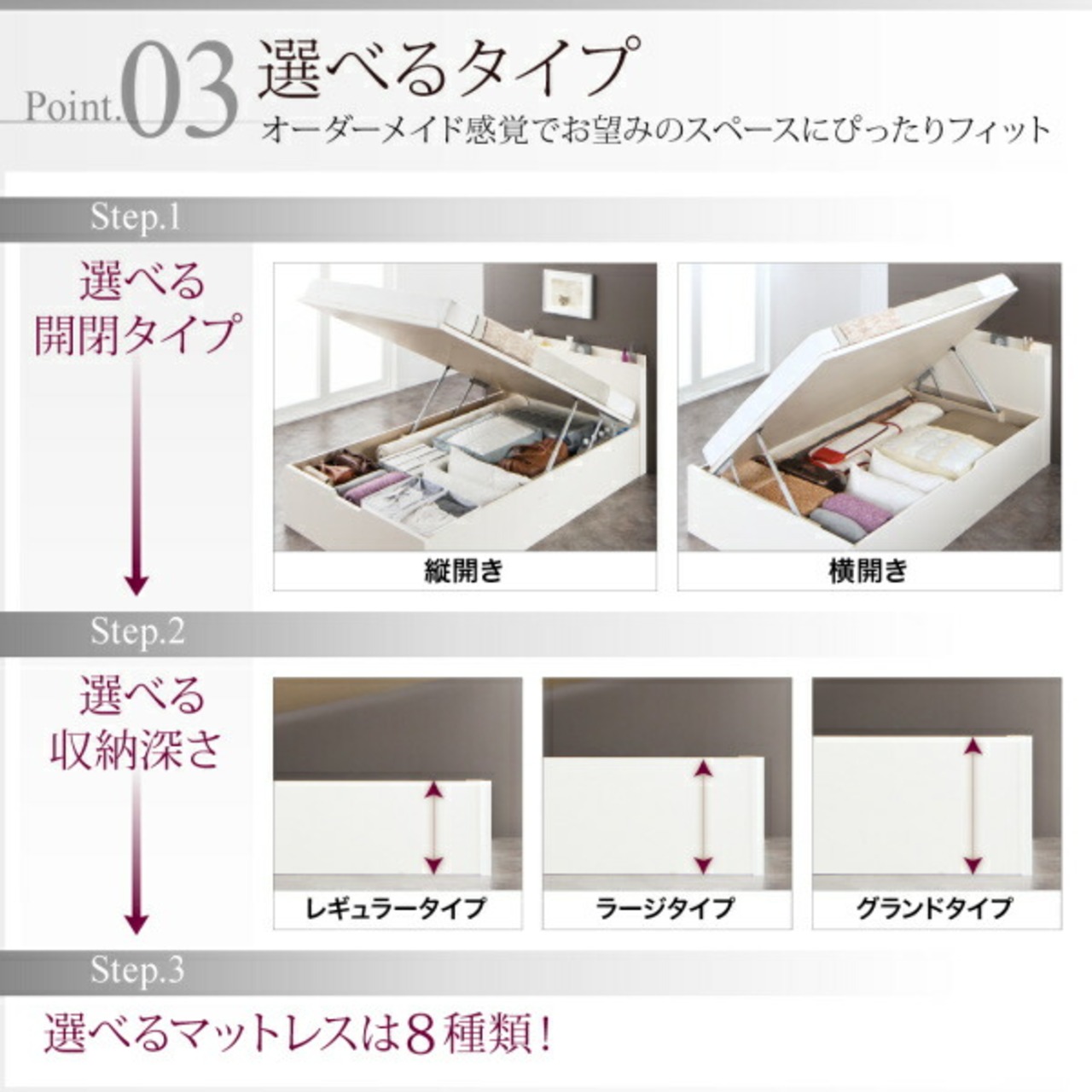 Point.03 選べるタイプ
オーダーメイド感覚でお望みのスペースにぴったりフィット

Step.1

選べる開閉タイプ

縦開き

横開き

Step.2

選べる収納深さ

レギュラータイプ

ラージタイプ

グランドタイプ

Step.3

選べるマットレスは８種類！