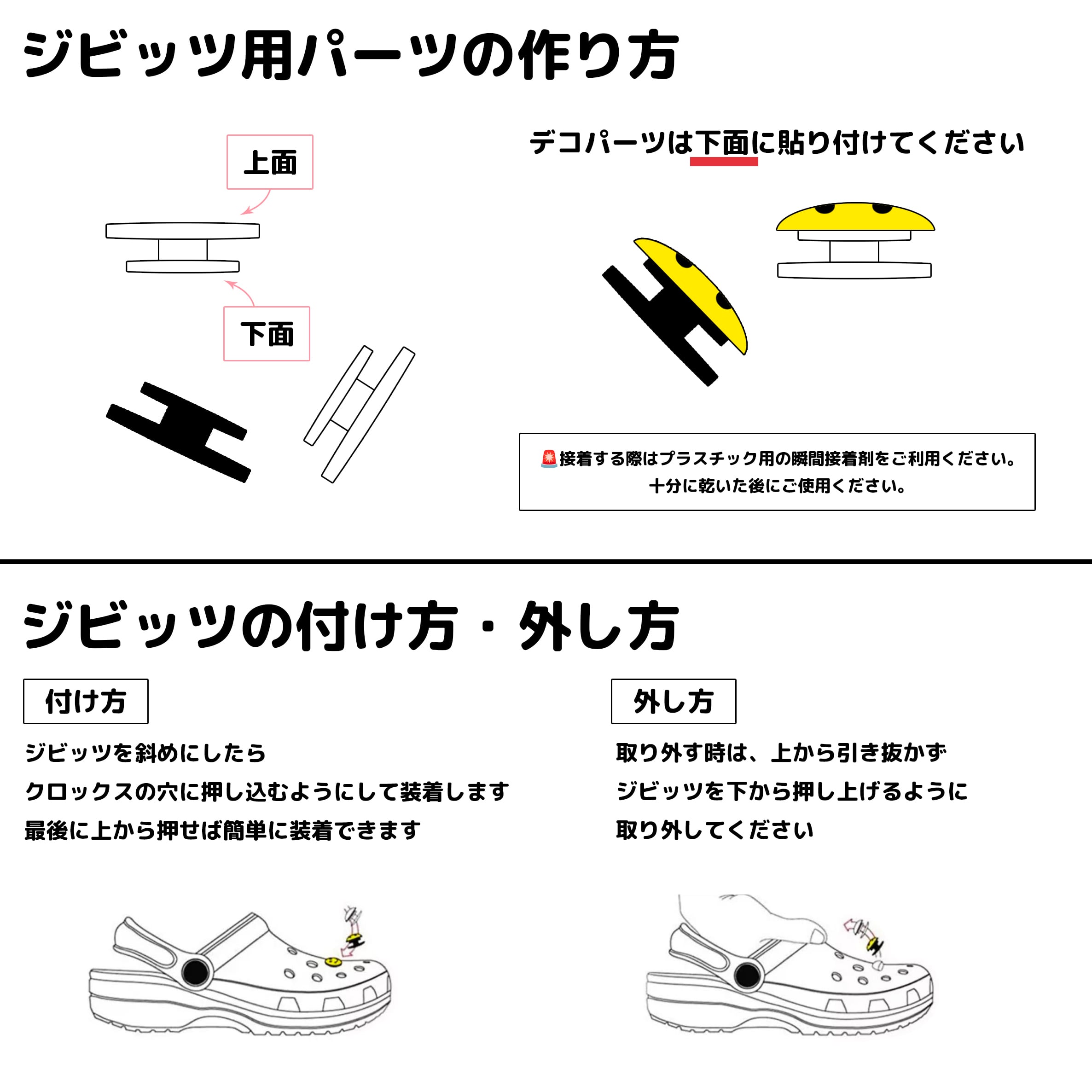 ジビッツ用パーツの作り方

上面

下面

デコパーツは下面に貼り付けてください

🚨接着する際はプラスチック用の瞬間接着剤をご利用ください。
十分に乾いた後にご使用ください。

ジビッツの付け方・外し方

付け方

ジビッツを斜めにしたら
クロックスの穴に押し込むようにして装着します
最後に上から押せば簡単に装着できます

外し方

取り外す時は、上から引き抜かず
ジビッツを下から押し上げるように
取り外してください