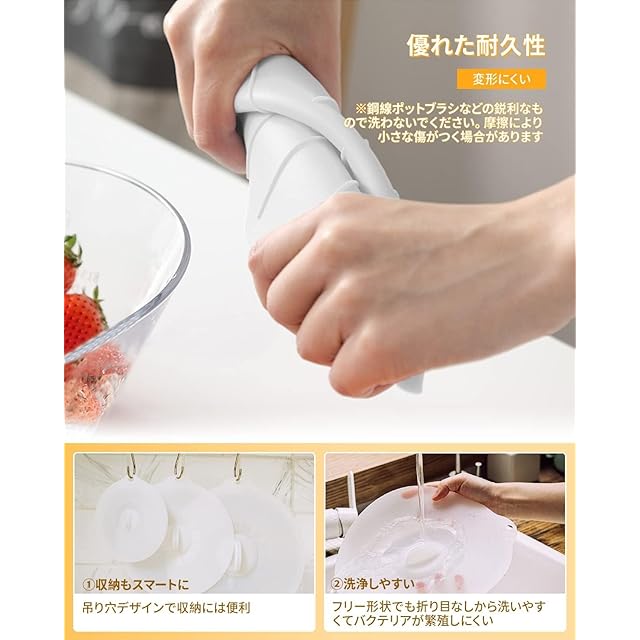 優れた耐久性

変形にくい

※銅線ポットブラシなどの鋭利なもので洗わないでください。摩擦により小さな傷がつく場合があります

①収納もスマートに

吊り穴デザインで収納には便利

②洗浄しやすい

フリー形状でも折り目なしから洗いやすくてバクテリアが繁殖しにくい