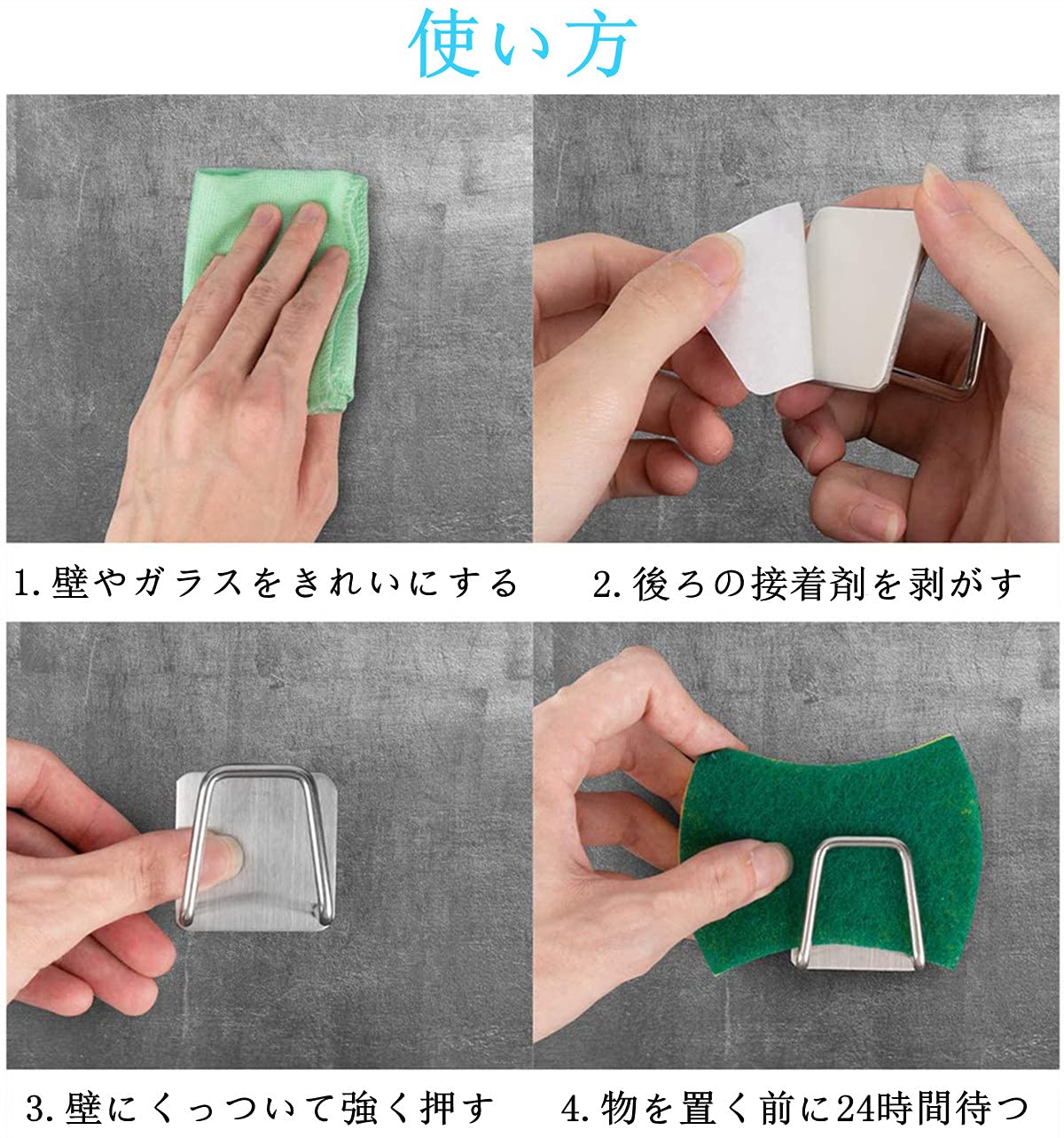 使い方

1. 壁やガラスをきれいにする

2. 後ろの接着剤を剥がす

3. 壁にくっついて強く押す

4. 物を置く前に24時間待つ