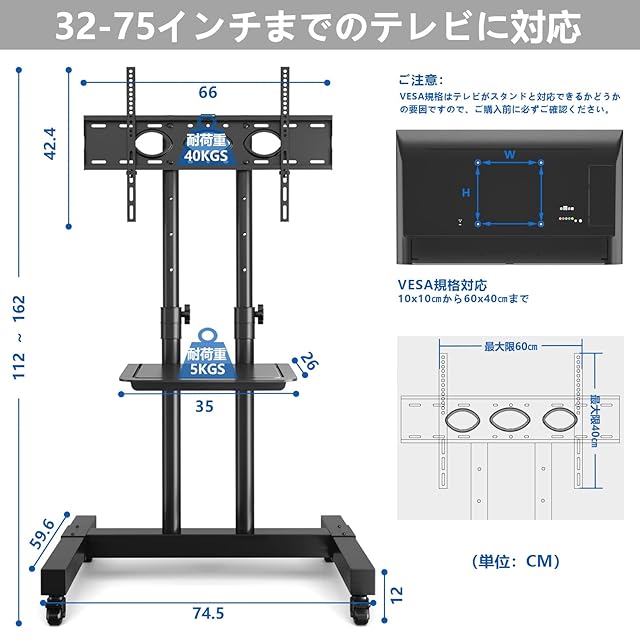 32-75インチまでのテレビに対応

66

42.4

耐荷重
40KGS

112 ~ 162

耐荷重
5KGS

26

35

59.6

74.5

12

ご注意:
VESA規格はテレビがスタンドと対応できるかどうかの要因ですので、ご購入前に必ずご確認ください。

W

H

VESA規格対応
10x10㎝から60x40㎝まで

最大限60㎝

最大限40㎝

(単位: CM)