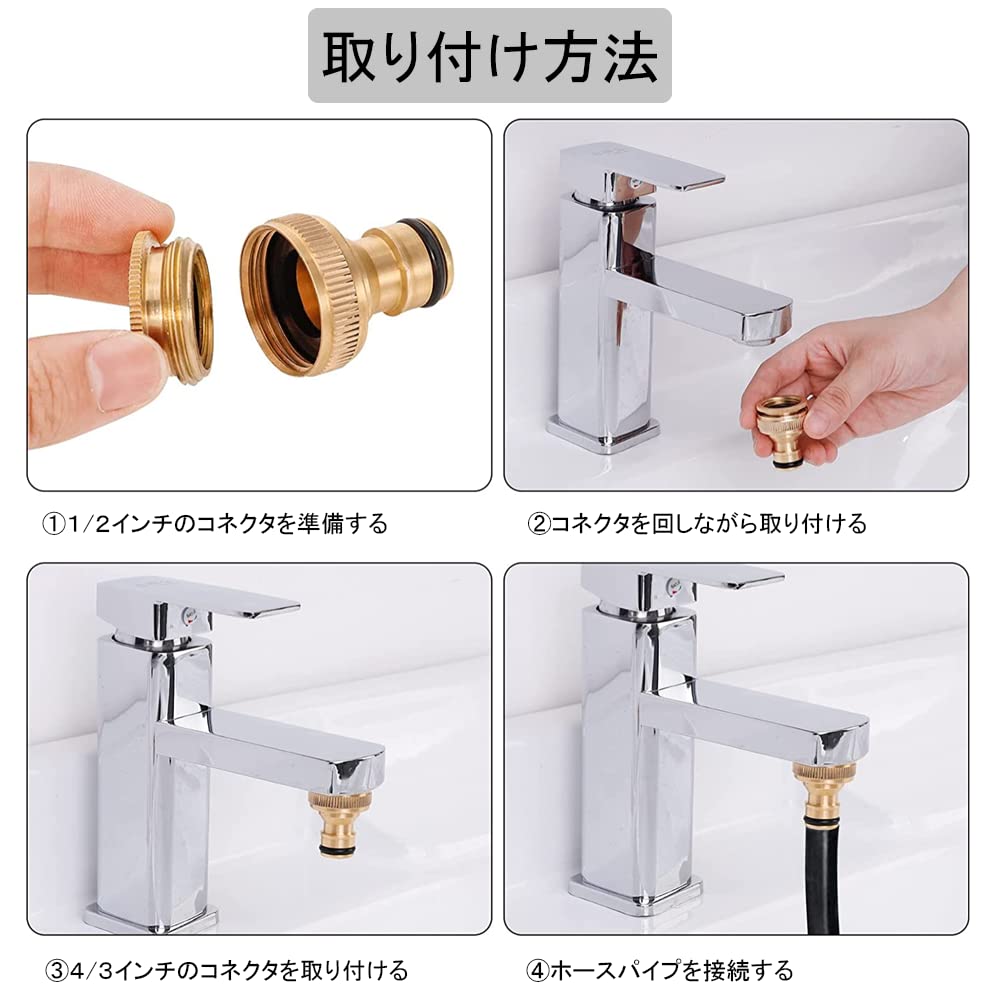 取り付け方法

①1/2インチのコネクタを準備する

②コネクタを回しながら取り付ける

③4/3インチのコネクタを取り付ける

④ホースパイプを接続する