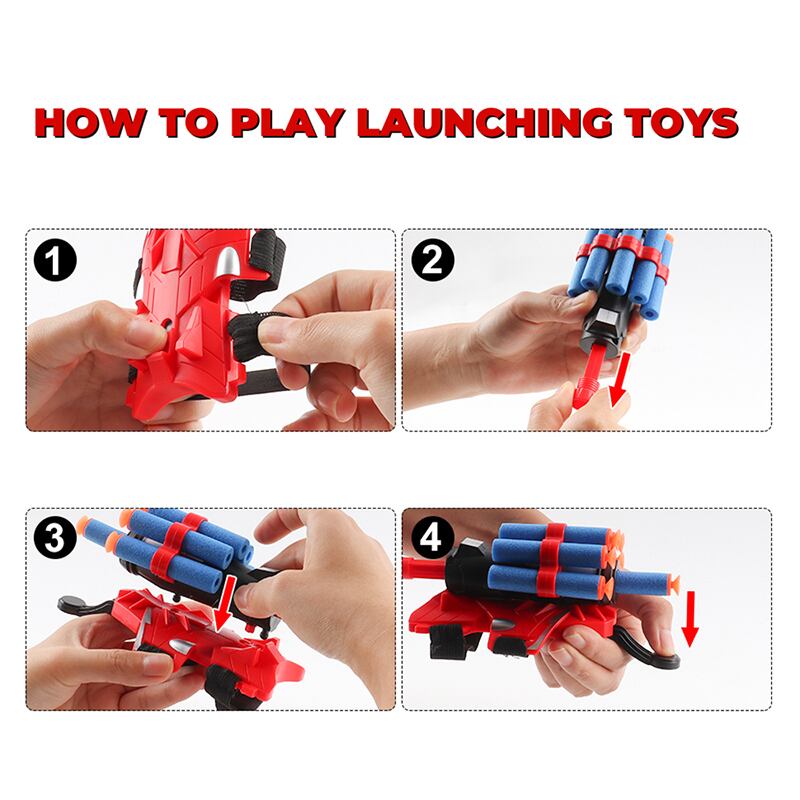 HOW TO PLAY LAUNCHING TOYS

1

2

3

4