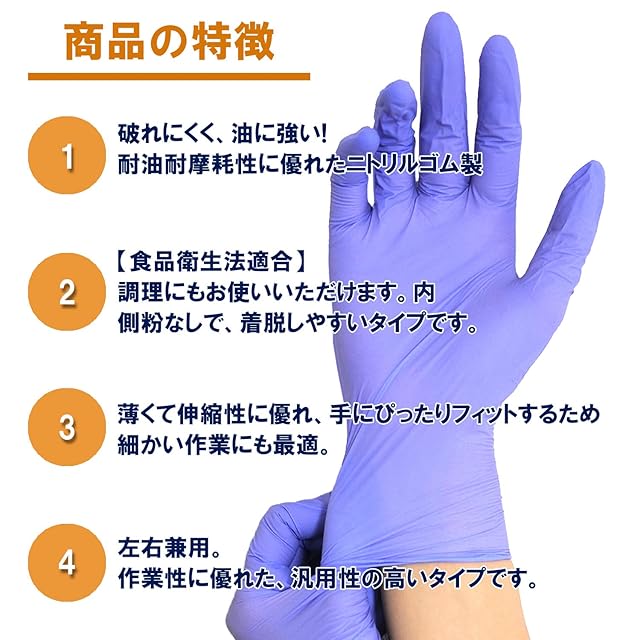 商品の特徴

1

破れにくく、油に強い!
耐油耐摩耗性に優れたニトリルゴム製

2

【食品衛生法適合】
調理にもお使いいただけます。内側粉なしで、着脱しやすいタイプです。

3

薄くて伸縮性に優れ、手にぴったりフィットするため細かい作業にも最適。

4

左右兼用。
作業性に優れた、汎用性の高いタイプです。