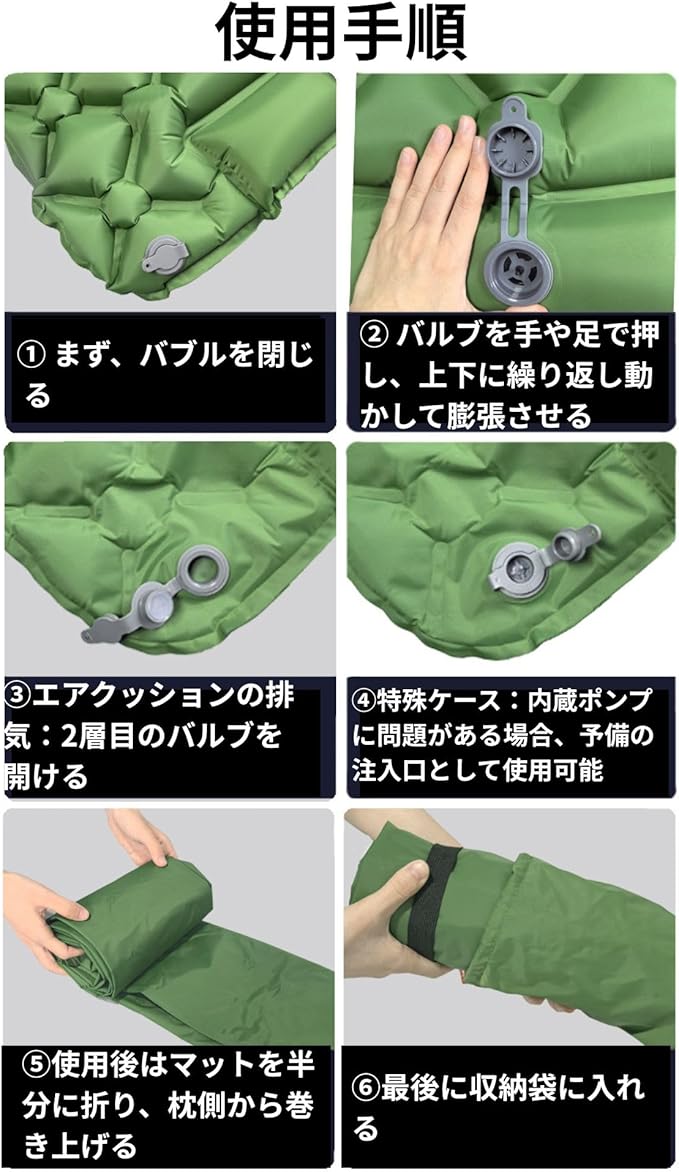 使用手順

① まず、バブルを閉じる

② バルブを手や足で押し、上下に繰り返し動かして膨張させる

③エアクッションの排気：2層目のバルブを開ける

④特殊ケース：内蔵ポンプに問題がある場合、予備の注入口として使用可能

⑤使用後はマットを半分に折り、枕側から巻き上げる

⑥最後に収納袋に入れる