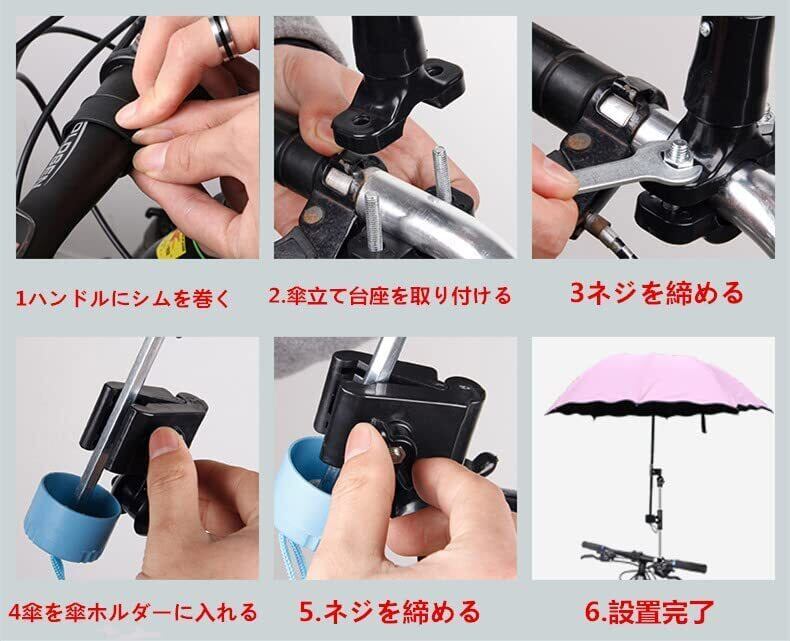 1ハンドルにシムを巻く

2.傘立て台座を取り付ける

3ネジを締める

4傘を傘ホルダーに入れる

5.ネジを締める

6.設置完了