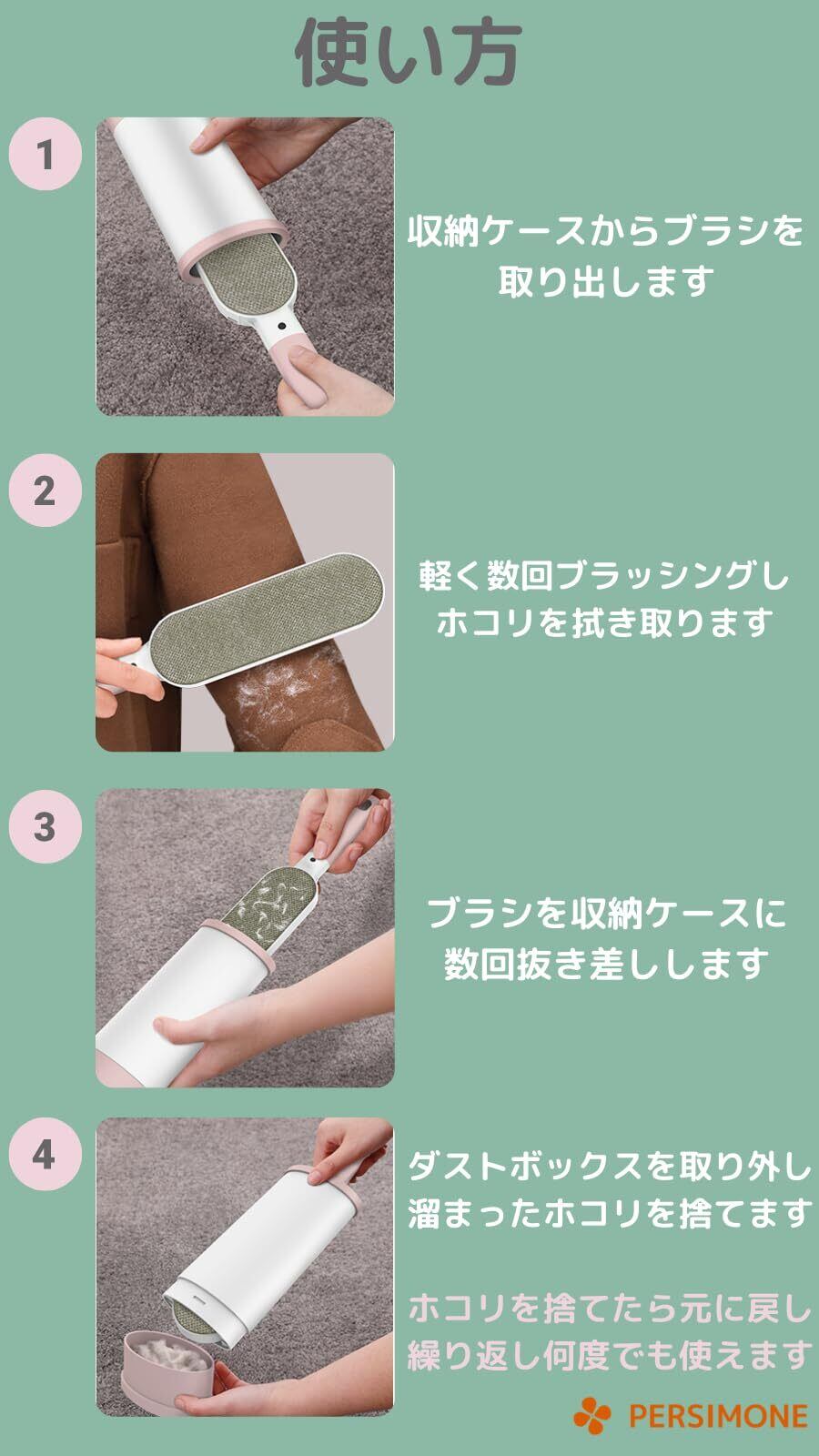 使い方

1

収納ケースからブラシを取り出します

2

軽く数回ブラッシングしホコリを拭き取ります

3

ブラシを収納ケースに数回抜き差しします

4

ダストボックスを取り外し溜まったホコリを捨てます

ホコリを捨てたら元に戻し繰り返し何度でも使えます

PERSIMONE