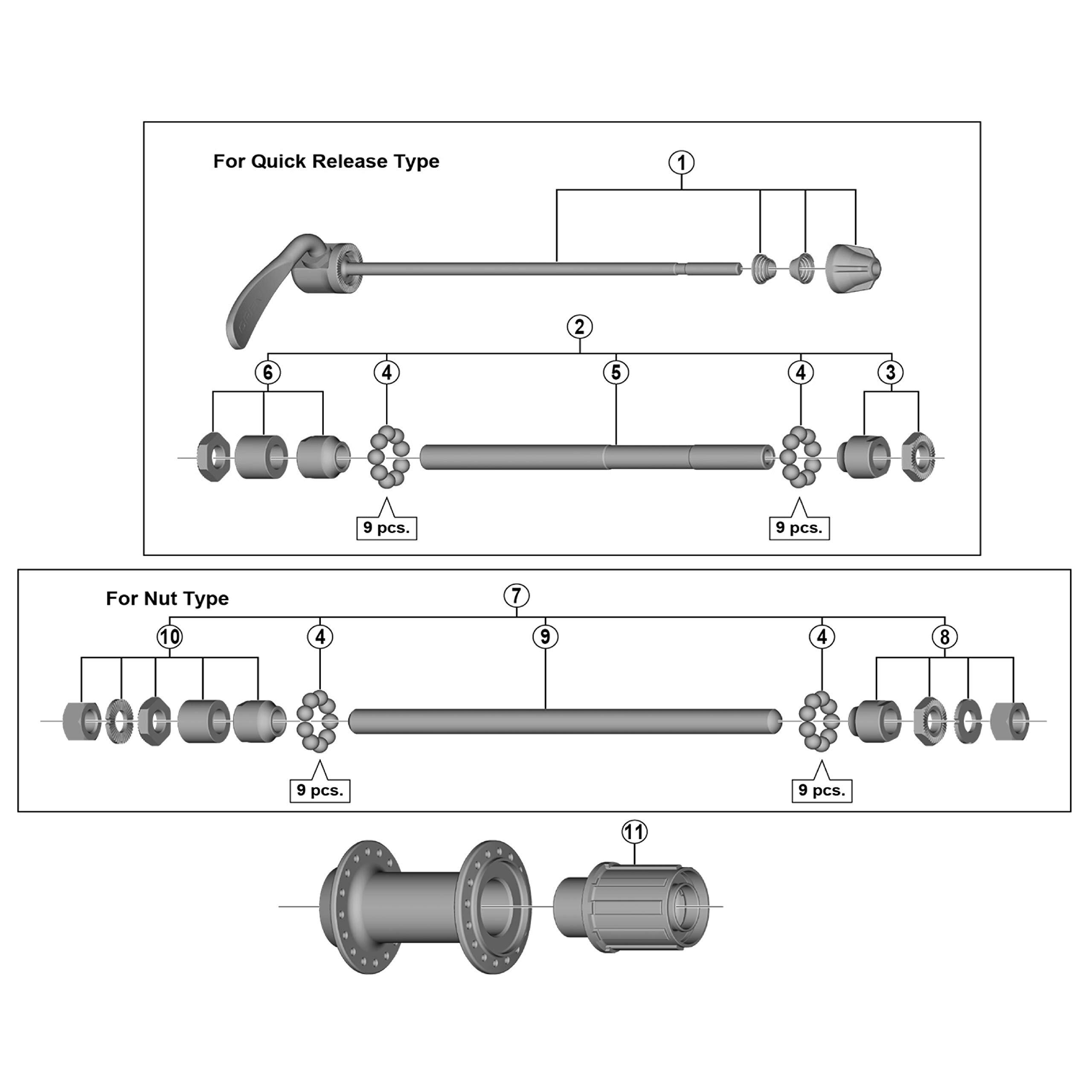 For Quick Release Type

1

2

6 4 5 4 3

9 pcs. 9 pcs.

For Nut Type

7

10 4 9 4 8

9 pcs. 9 pcs.

11