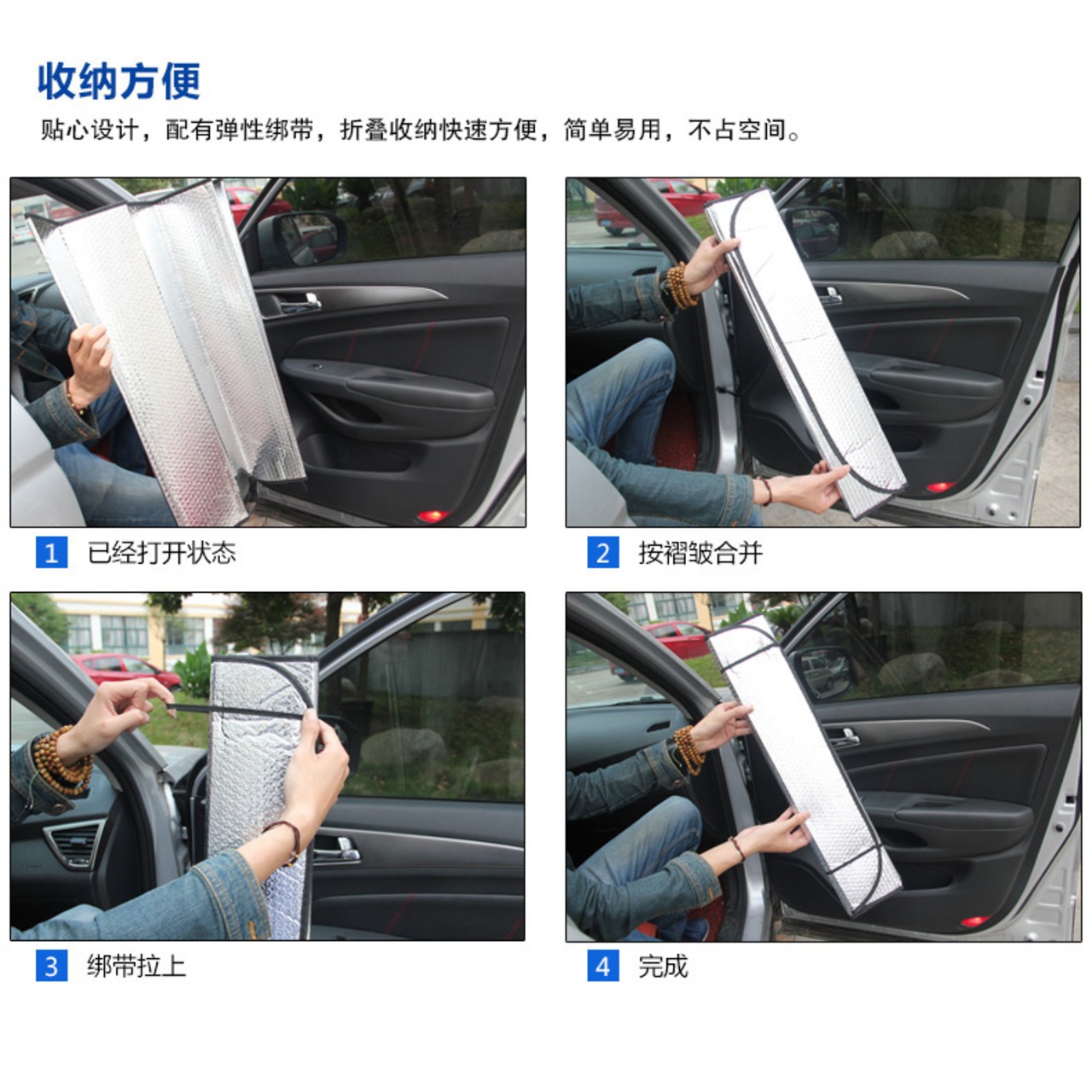 收纳方便

贴心设计，配有弹性绑带，折叠收纳快速方便，简单易用，不占空间。

1 已经打开状态

2 按褶皱合并

3 绑带拉上

4 完成