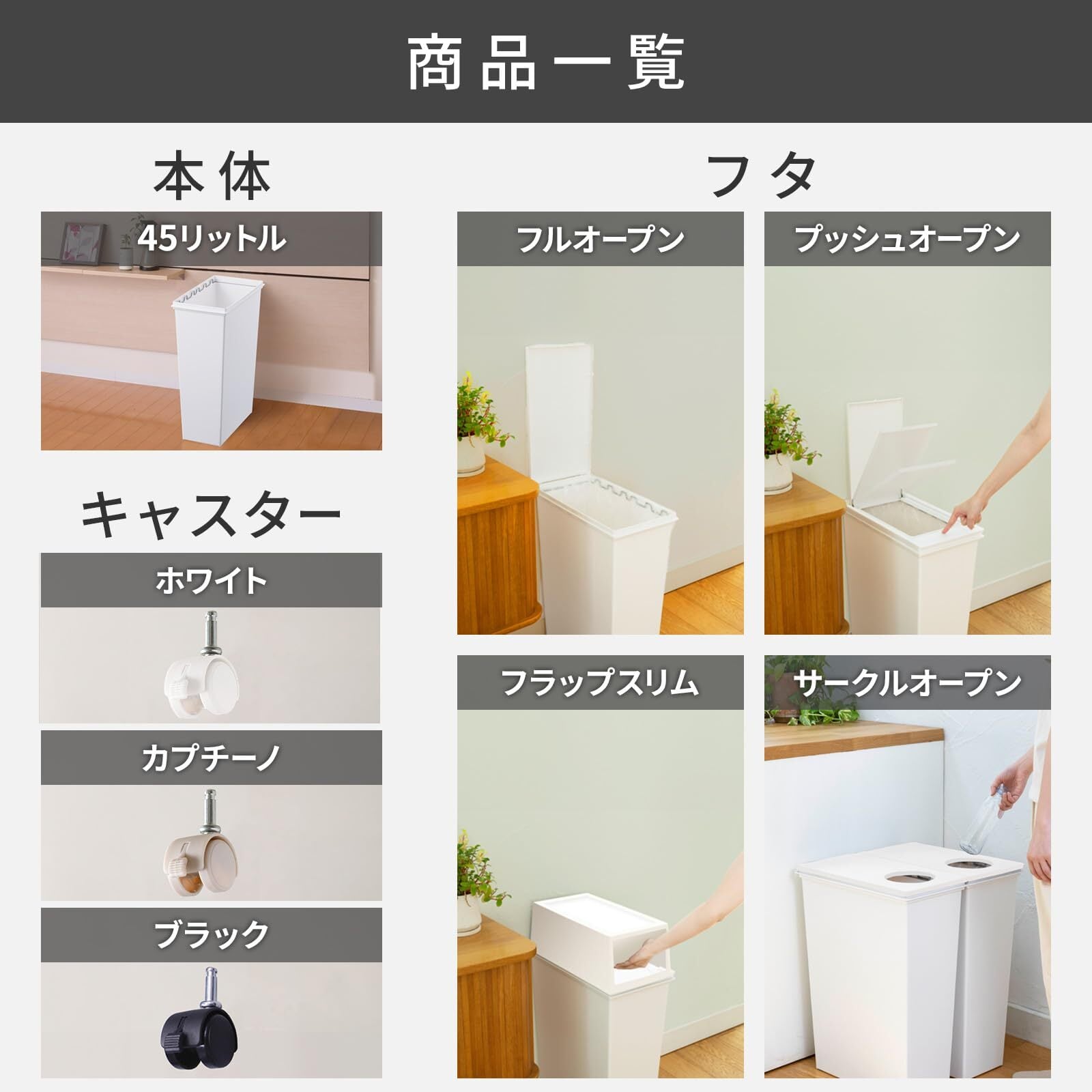 商品一覧

本体

45リットル

キャスター

ホワイト

カプチーノ

ブラック

フタ

フルオープン

プッシュオープン

フラップスリム

サークルオープン