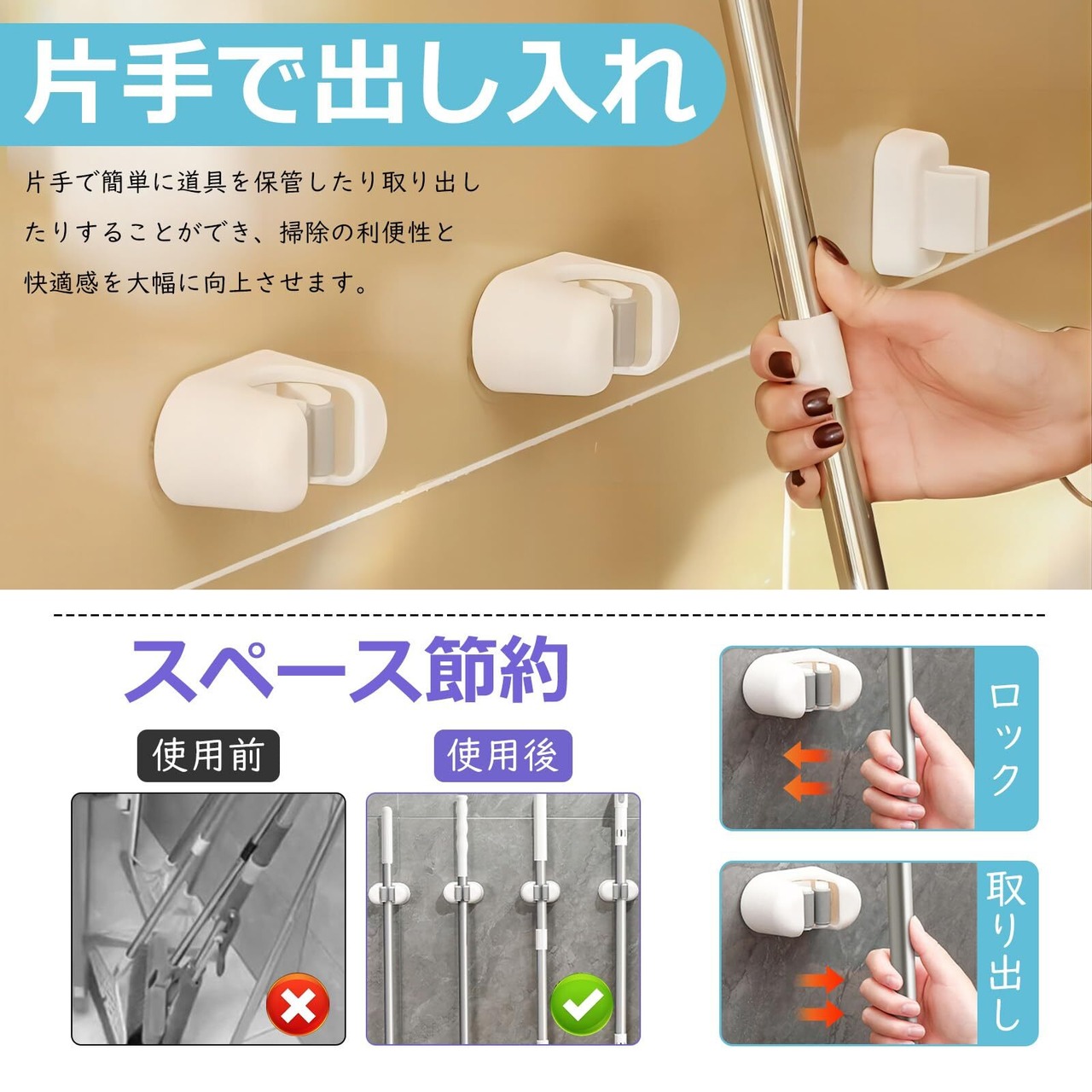 片手で出し入れ

片手で簡単に道具を保管したり取り出したりすることができ、掃除の利便性と快適感を大幅に向上させます。

スペース節約

使用前

使用後

ロック

取り出し