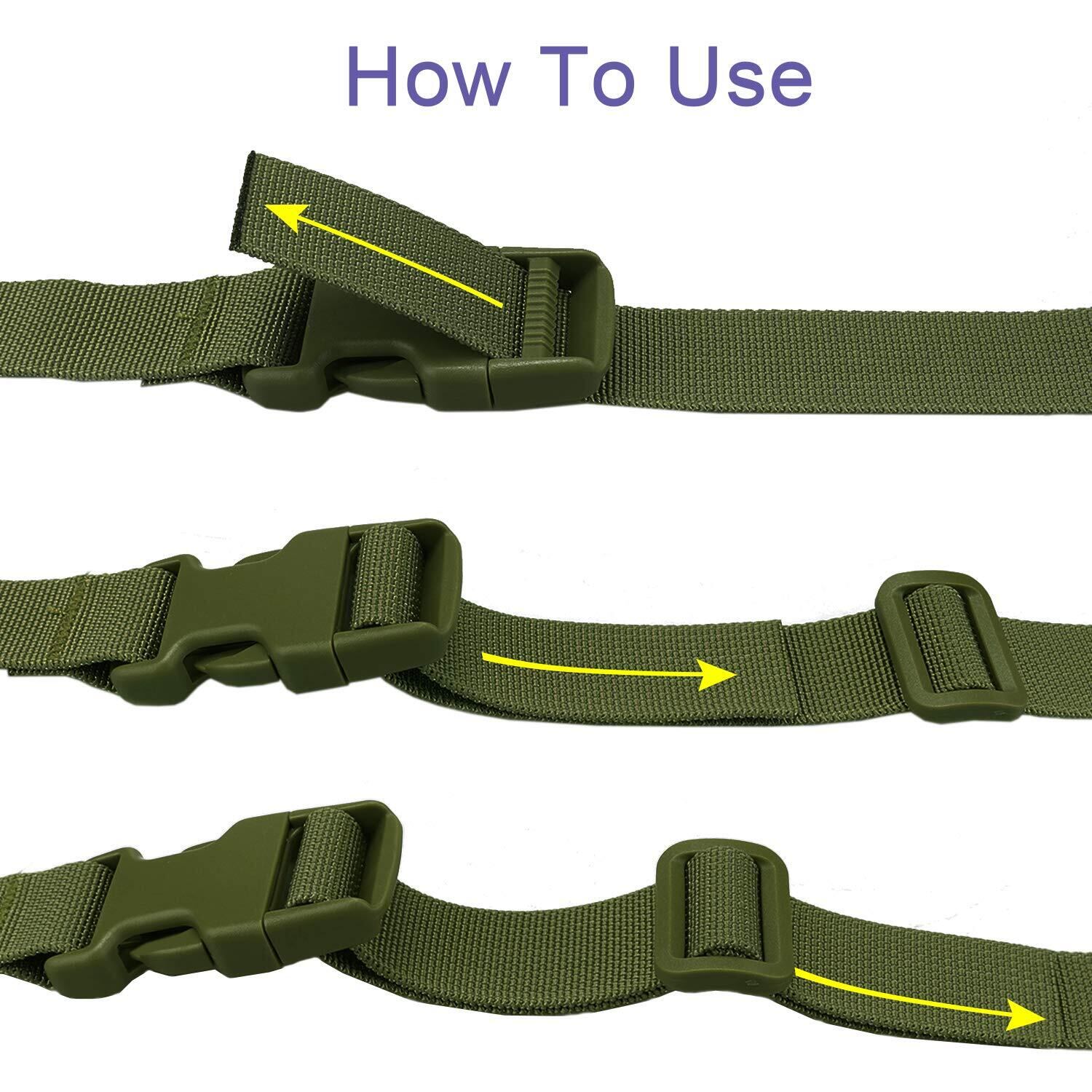 How To Use