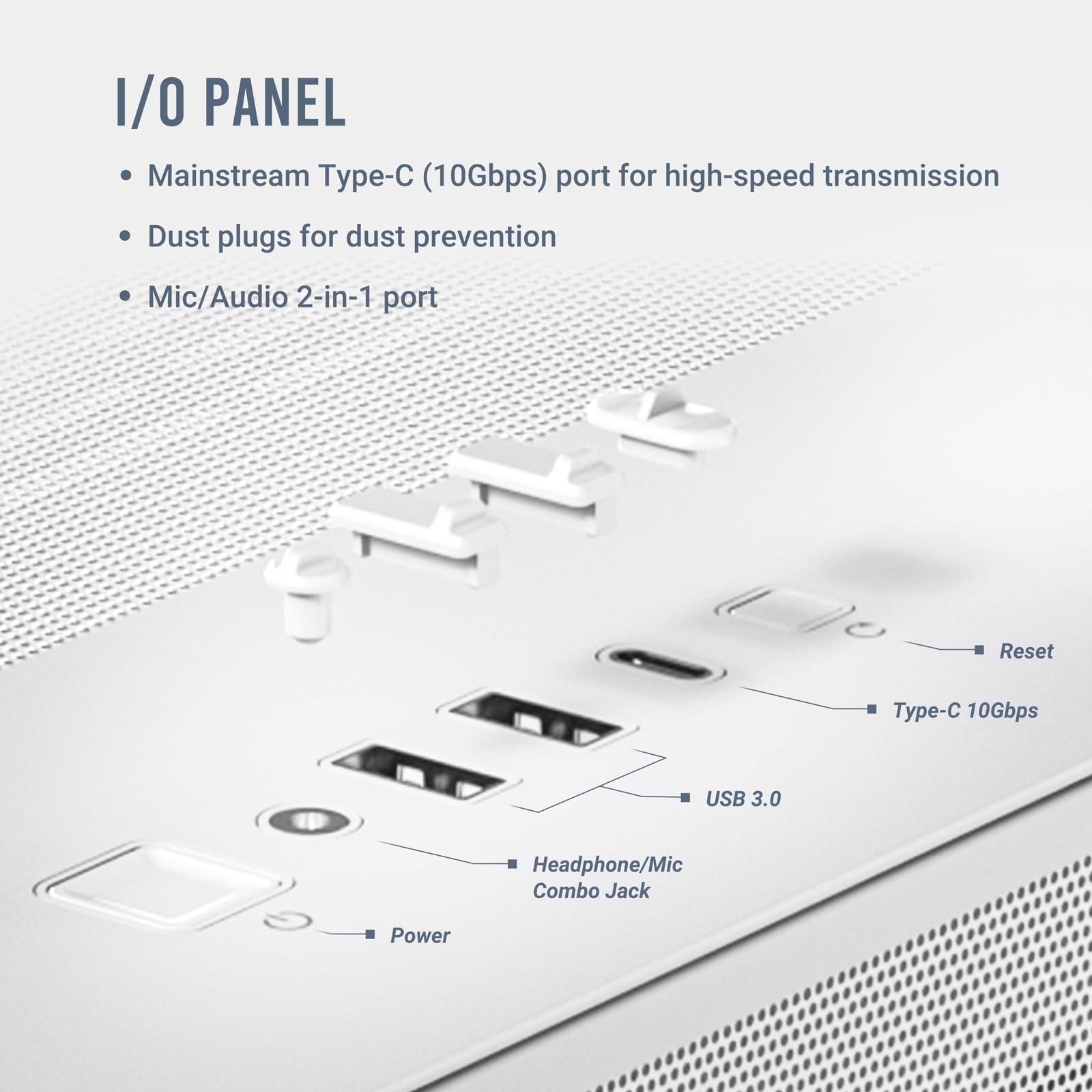 I/O PANEL

• Mainstream Type-C (10Gbps) port for high-speed transmission

• Dust plugs for dust prevention

• Mic/Audio 2-in-1 port

Reset

Type-C 10Gbps

USB 3.0

Headphone/Mic Combo Jack

Power