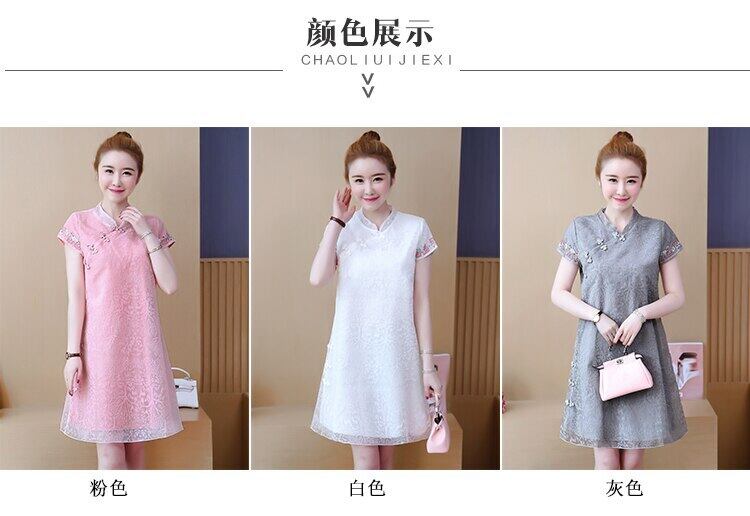 颜色展示
CHAOLIUIJIEXI

粉色

白色

灰色