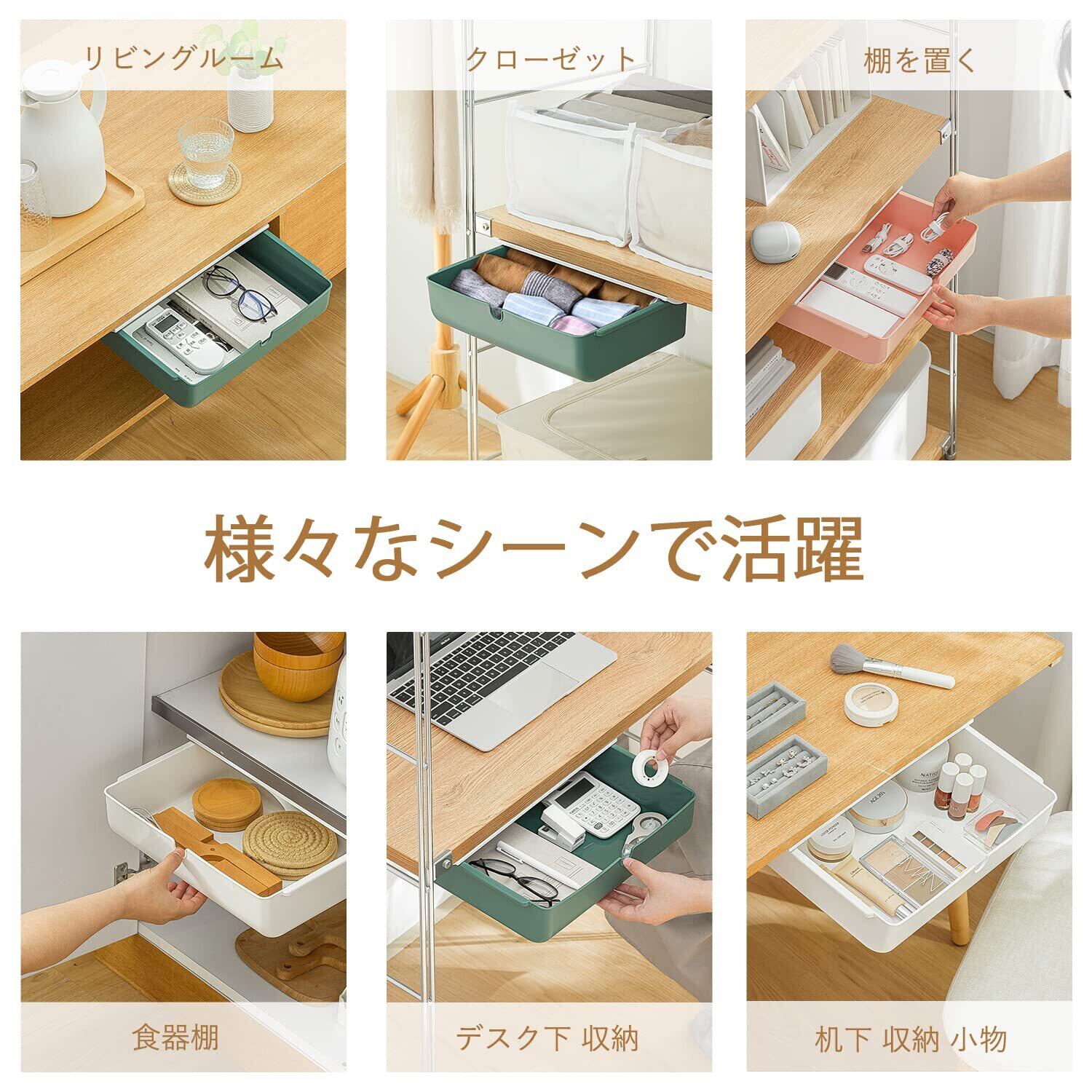 リビングルーム

クローゼット

棚を置く

様々なシーンで活躍

食器棚

デスク下 収納

机下 収納 小物