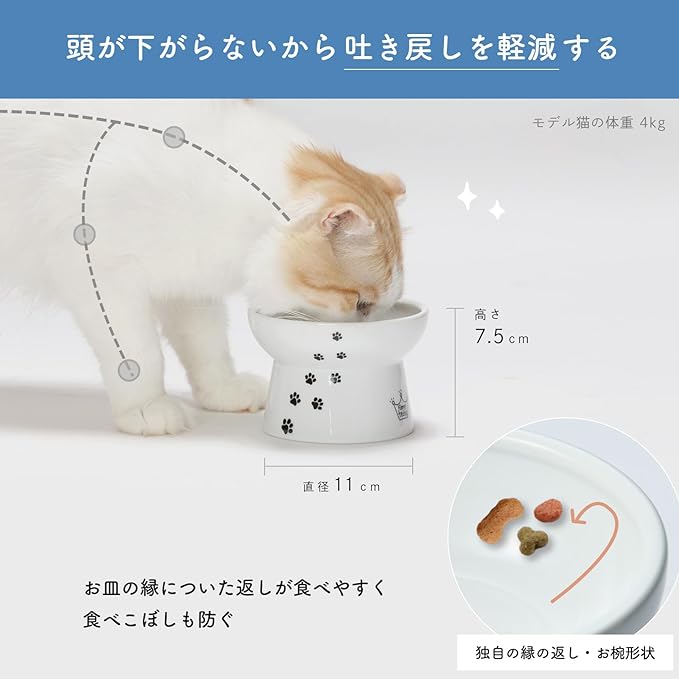 頭が下がらないから吐き戻しを軽減する

モデル猫の体重 4kg

高さ
7.5cm

直径11cm

お皿の縁についた返しが食べやすく
食べこぼしも防ぐ

独自の縁の返し・お椀形状