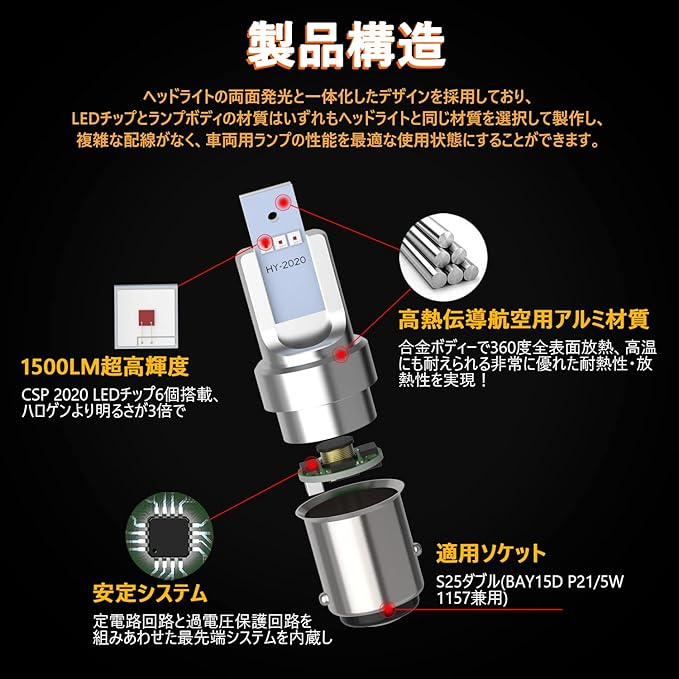 製品構造

ヘッドライトの両面発光と一体化したデザインを採用しており、LEDチップとランプボディの材質はいずれもヘッドライトと同じ材質を選択して製作し、複雑な配線がなく、車両用ランプの性能を最適な使用状態にすることができます。

HY-2020

高熱伝導航空用アルミ材質

合金ボディーで360度全表面放熱、高温にも耐えられる非常に優れた耐熱性・放熱性を実現！

1500LM超高輝度

CSP 2020 LEDチップ6個搭載、ハロゲンより明るさが3倍で

適用ソケット

S25ダブル(BAY15D P21/5W 1157兼用)

安定システム

定電路回路と過電圧保護回路を組みあわせた最先端システムを内蔵し