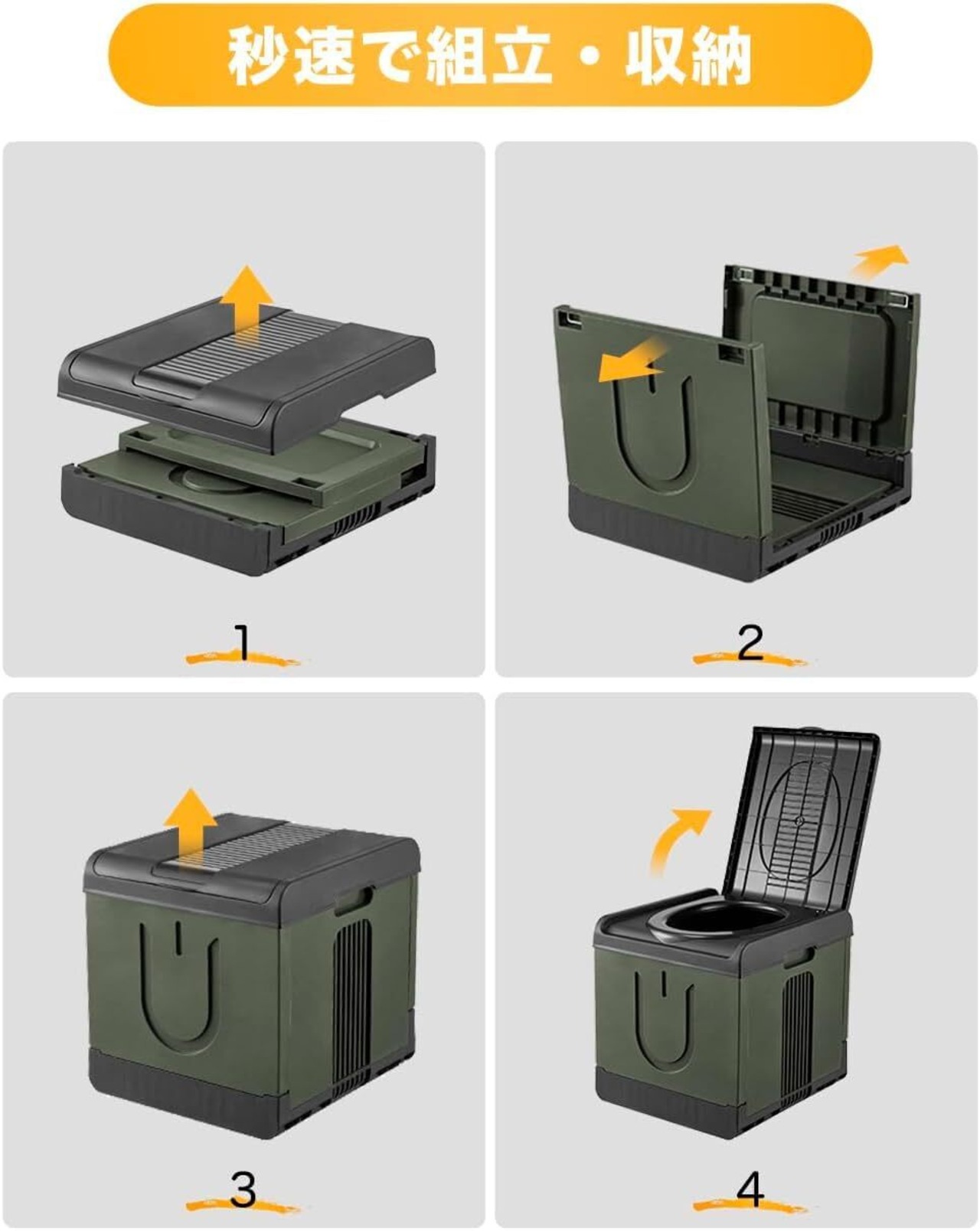 秒速で組立・収納

1

2

3

4