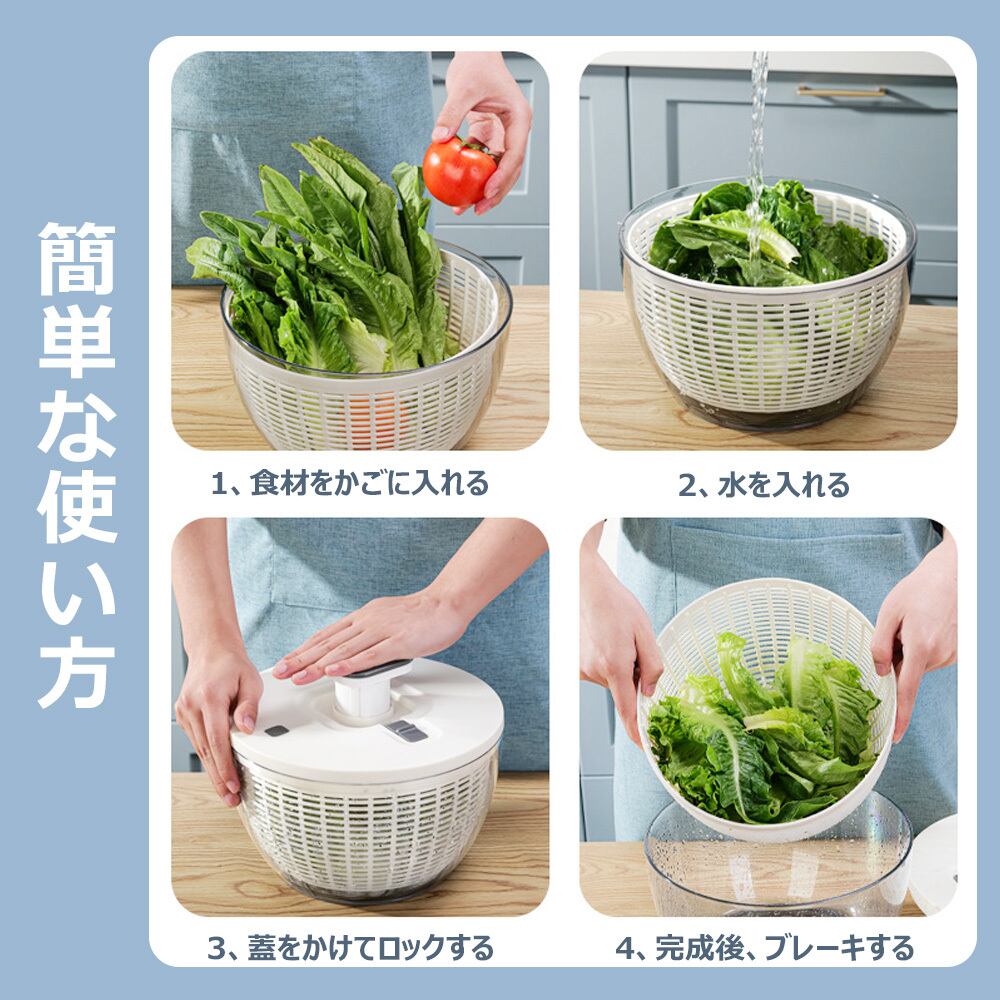 簡単な使い方

1、食材をかごに入れる

2、水を入れる

3、蓋をかけてロックする

4、完成後、ブレーキする