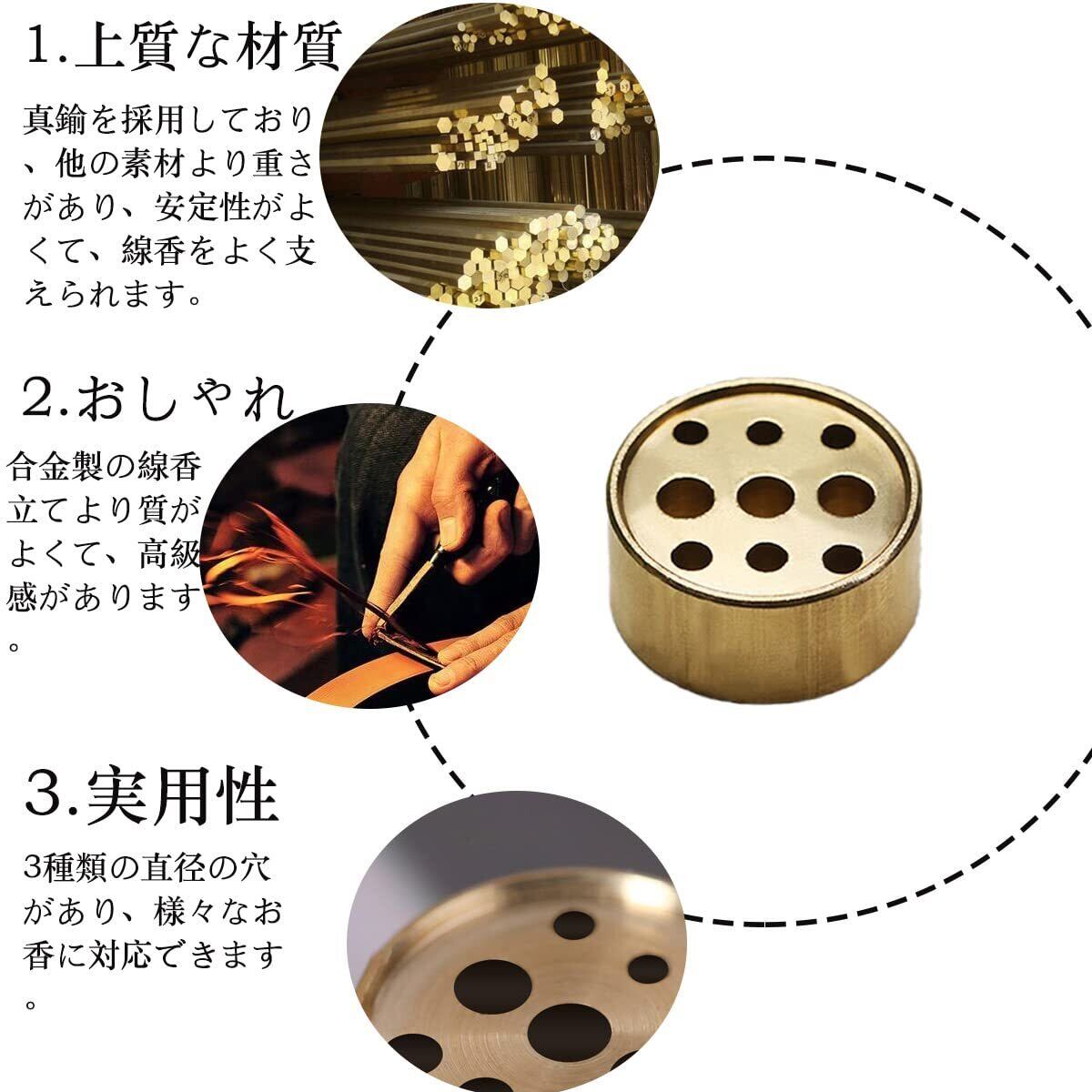 1.上質な材質

真鍮を採用しており、他の素材より重さがあり、安定性がよくて、線香をよく支えられます。

2.おしゃれ

合金製の線香立てより質がよくて、高級感があります。

3.実用性

3種類の直径の穴があり、様々なお香に対応できます。