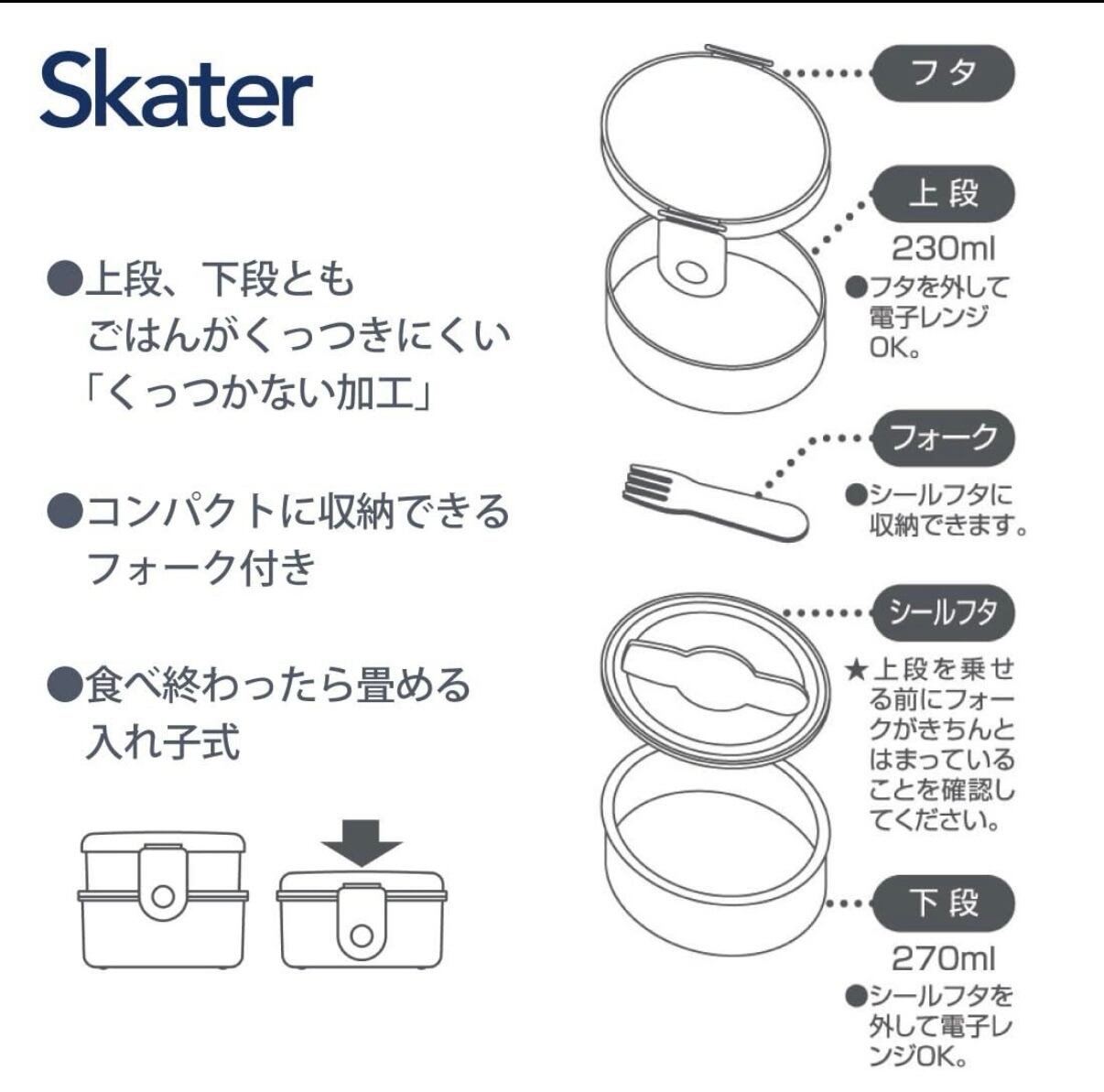 Skater

●上段、下段とも ごはんがくっつきにくい 「くっつかない加工」

●コンパクトに収納できる フォーク付き

●食べ終わったら畳める 入れ子式

フタ

上段
230ml
●フタを外して電子レンジOK。

フォーク
●シールフタに収納できます。

シールフタ
★上段を乗せる前にフォークがきちんとはまっていることを確認してください。

下段
270ml
●シールフタを外して電子レンジOK。