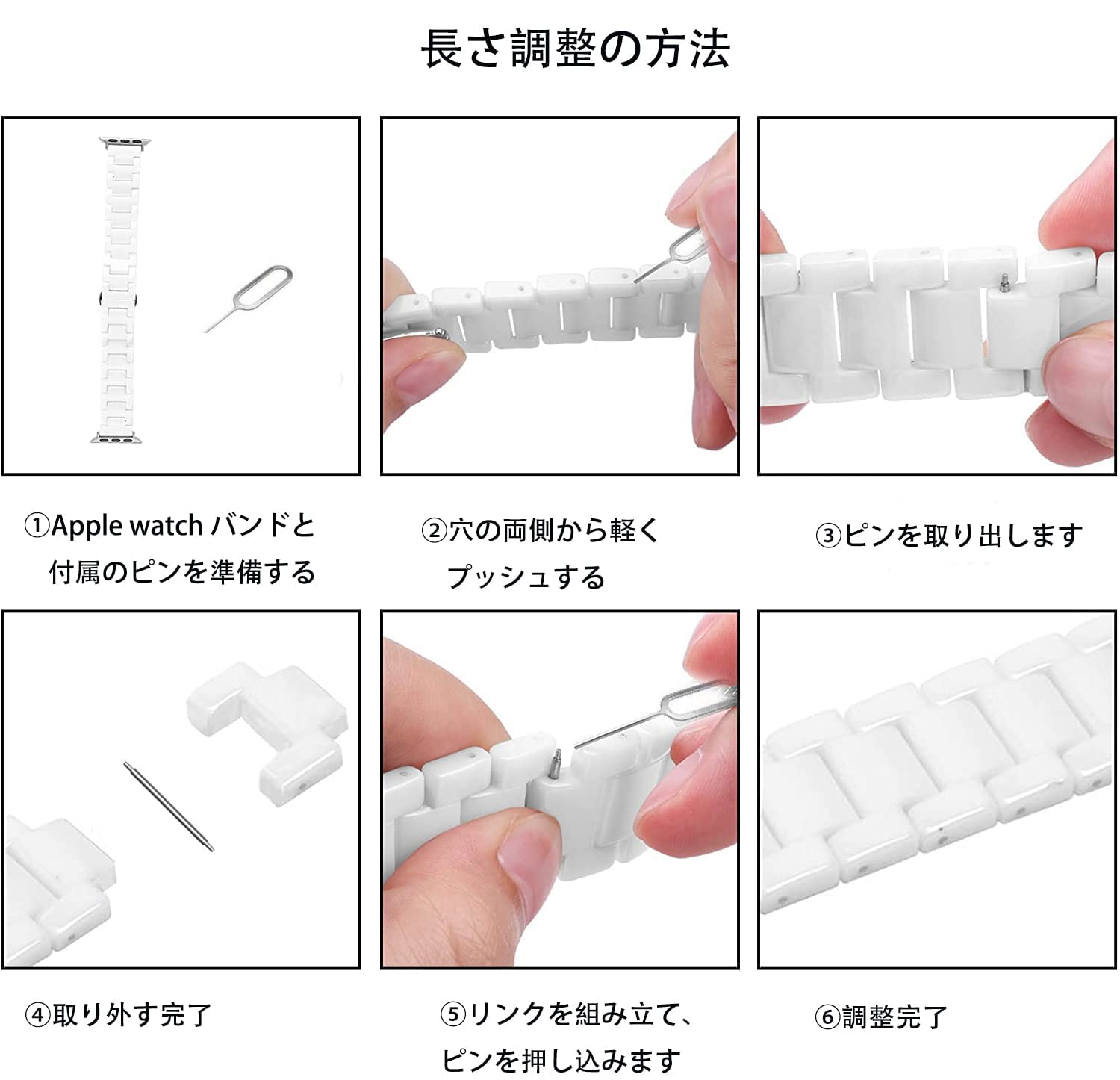 長さ調整の方法

①Apple watch バンドと付属のピンを準備する

②穴の両側から軽くプッシュする

③ピンを取り出します

④取り外す完了

⑤リンクを組み立て、ピンを押し込みます

⑥調整完了