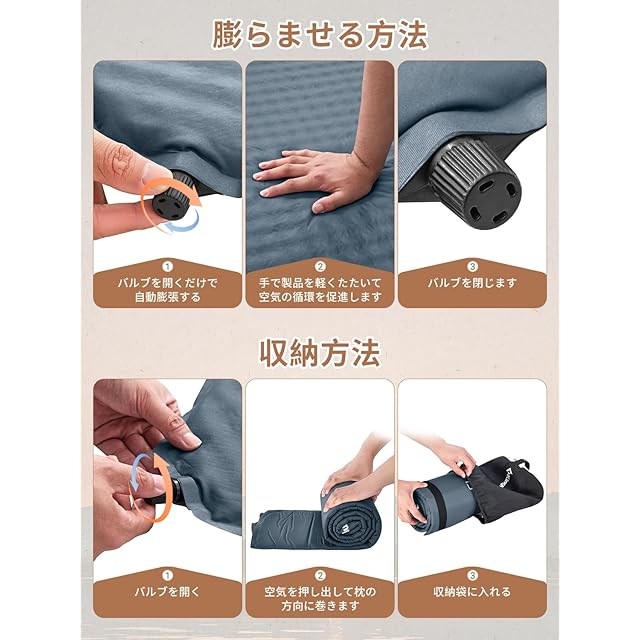 膨らませる方法

1
バルブを開くだけで自動膨張する

2
手で製品を軽くたたいて空気の循環を促進します

3
バルブを閉じます

収納方法

1
バルブを開く

2
空気を押し出して枕の方向に巻きます

3
収納袋に入れる