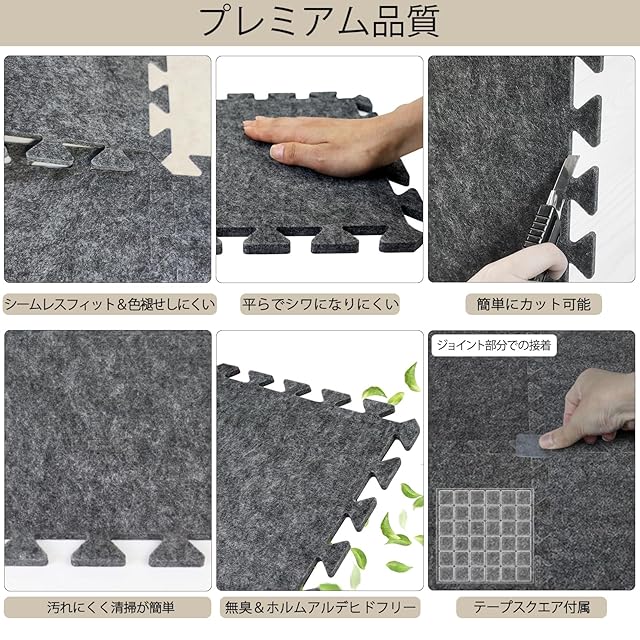 プレミアム品質

シームレスフィット＆色褪せしにくい

平らでシワになりにくい

簡単にカット可能

ジョイント部分での接着

汚れにくく清掃が簡単

無臭＆ホルムアルデヒドフリー

テープスクエア付属