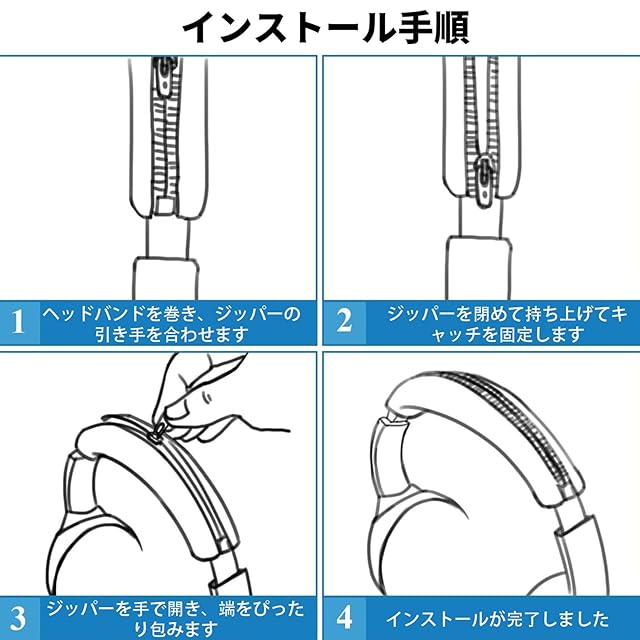 インストール手順

1 ヘッドバンドを巻き、ジッパーの引き手を合わせます

2 ジッパーを閉めて持ち上げてキャッチを固定します

3 ジッパーを手で開き、端をぴったり包みます

4 インストールが完了しました