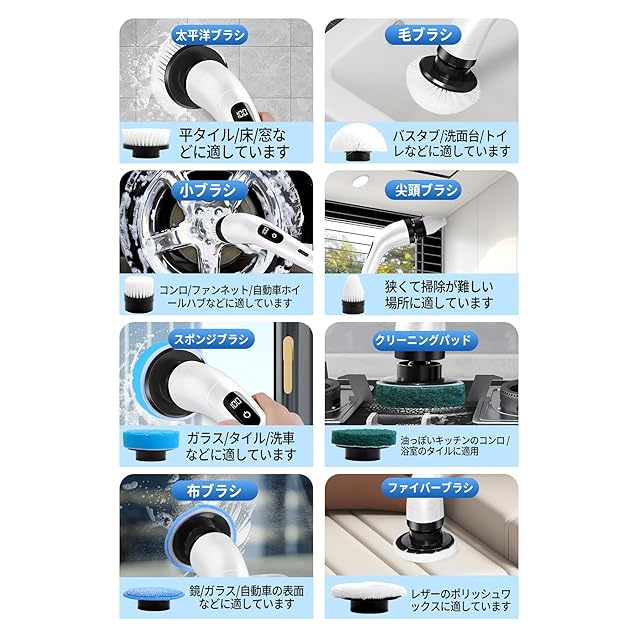 太平洋ブラシ

100

平タイル/床/窓などに適しています

毛ブラシ

バスタブ/洗面台/トイレなどに適しています

小ブラシ

コンロ/ファンネット/自動車ホイールハブなどに適しています

尖頭ブラシ

狭くて掃除が難しい場所に適しています

スポンジブラシ

100

ガラス/タイル/洗車などに適しています

クリーニングパッド

油っぽいキッチンのコンロ/浴室のタイルに適用

布ブラシ

鏡/ガラス/自動車の表面などに適しています

ファイバーブラシ

レザーのポリッシュワックスに適しています