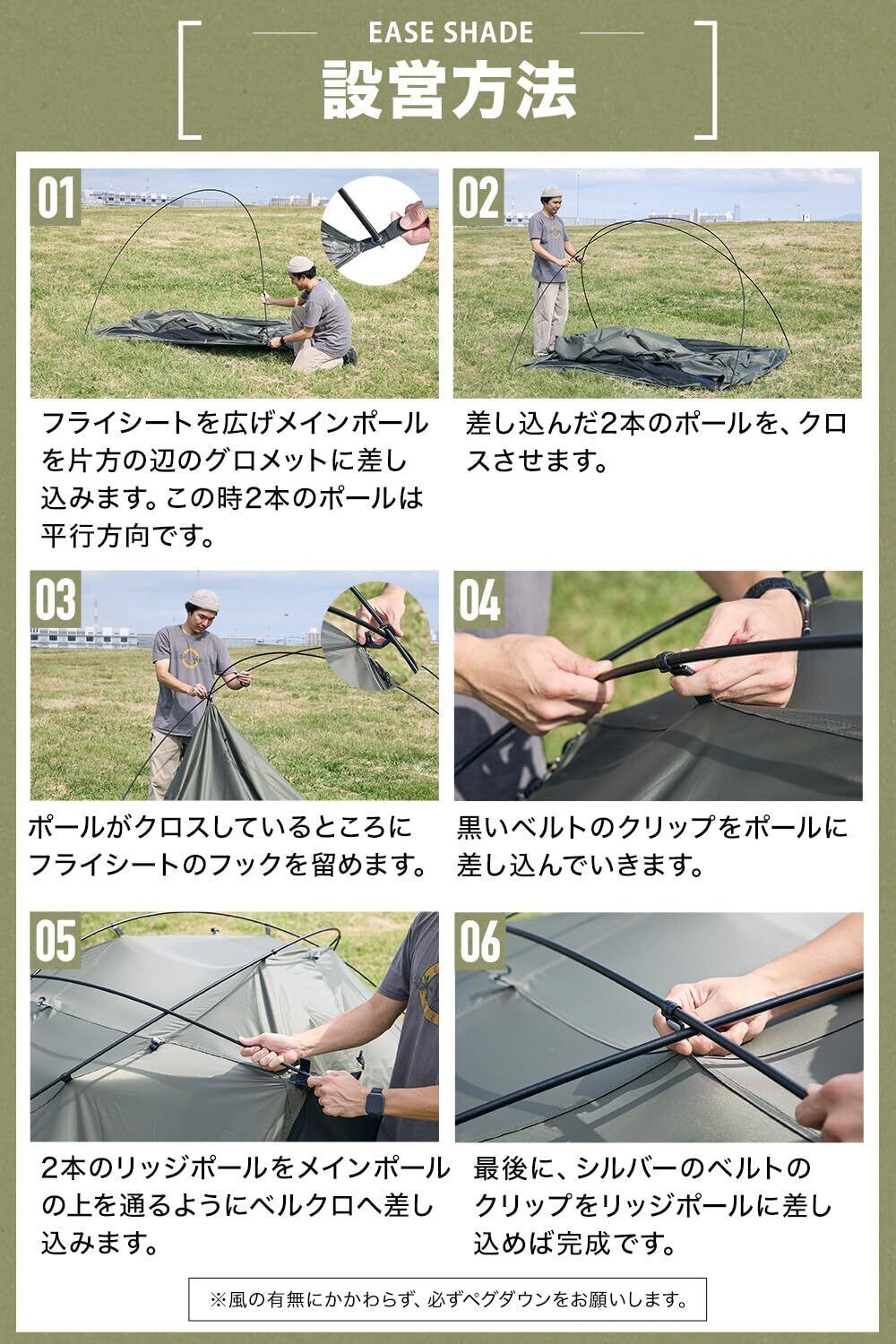 EASE SHADE
設営方法

01
フライシートを広げメインポールを片方の辺のグロメットに差し込みます。この時2本のポールは平行方向です。

02
差し込んだ2本のポールを、クロスさせます。

03
ポールがクロスしているところにフライシートのフックを留めます。

04
黒いベルトのクリップをポールに差し込んでいきます。

05
2本のリッジポールをメインポールの上を通るようにベルクロへ差し込みます。

06
最後に、シルバーのベルトのクリップをリッジポールに差し込めば完成です。

※風の有無にかかわらず、必ずペグダウンをお願いします。