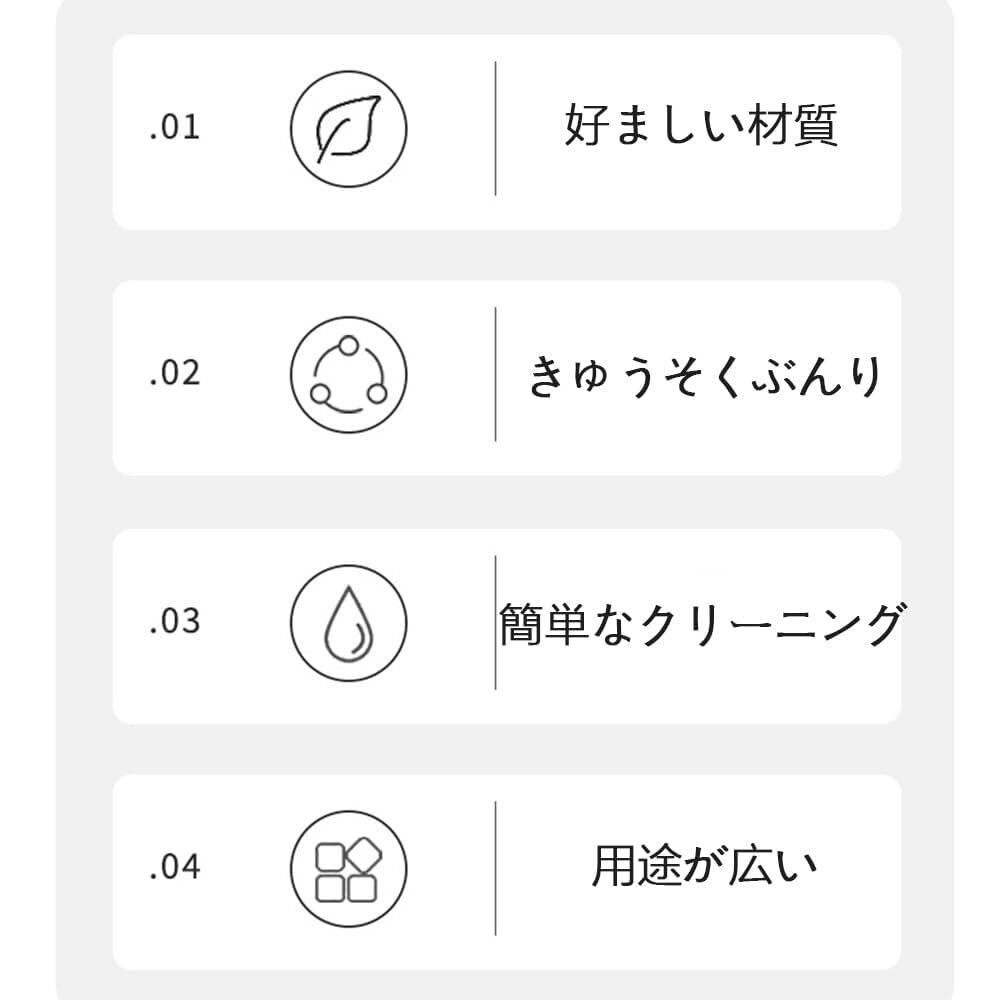 .01

好ましい材質

.02

きゅうそくぶんり

.03

簡単なクリーニング

.04

用途が広い