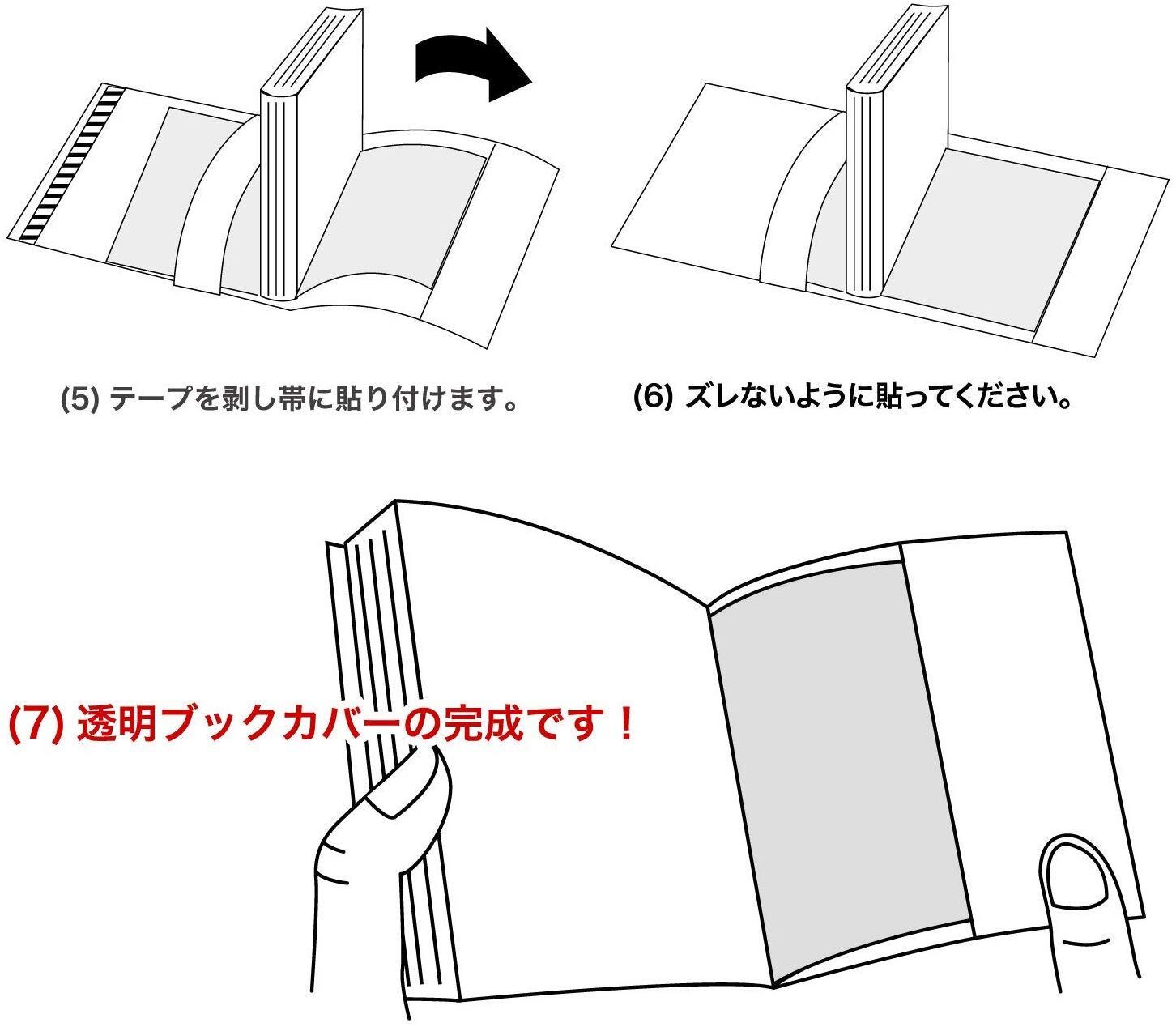 (5) テープを剥し帯に貼り付けます。

(6) ズレないように貼ってください。

(7) 透明ブックカバーの完成です！